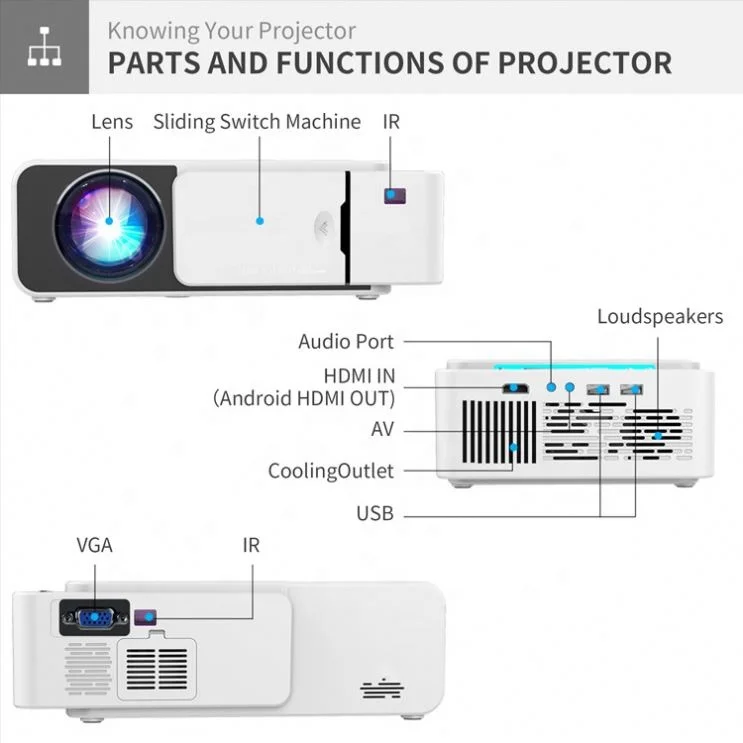 Knowing Your Projector
PARTS AND FUNCTIONS OF PROJECTOR

Lens
Sliding Switch Machine
IR

Loudspeakers
Audio Port
HDMI IN
(Android HDMI OUT)
AV
CoolingOutlet
USB

VGA
IR