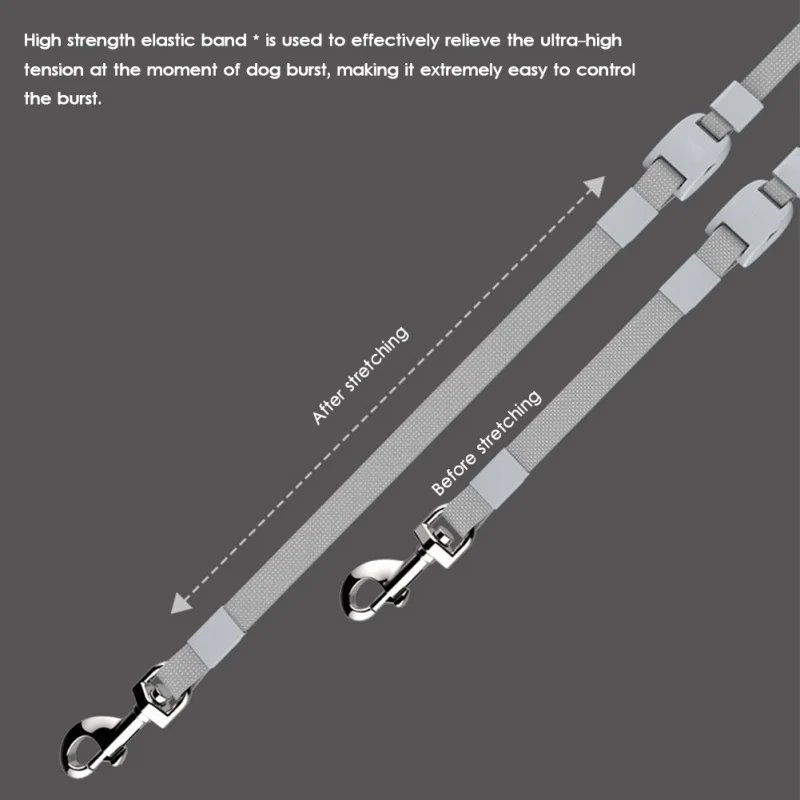 High strength elastic band * is used to effectively relieve the ultra-high tension at the moment of dog burst, making it extremely easy to control the burst.

After stretching

Before stretching