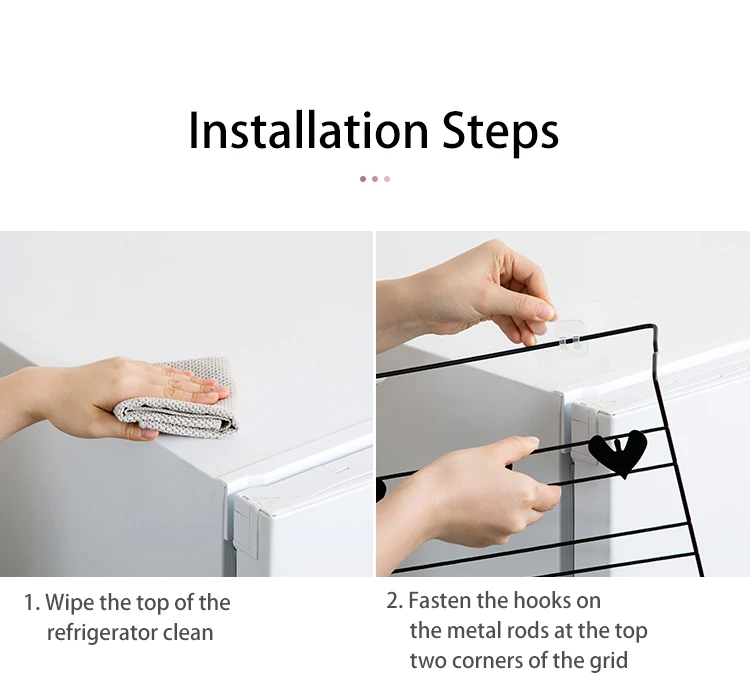 Installation Steps

1. Wipe the top of the refrigerator clean

2. Fasten the hooks on the metal rods at the top two corners of the grid