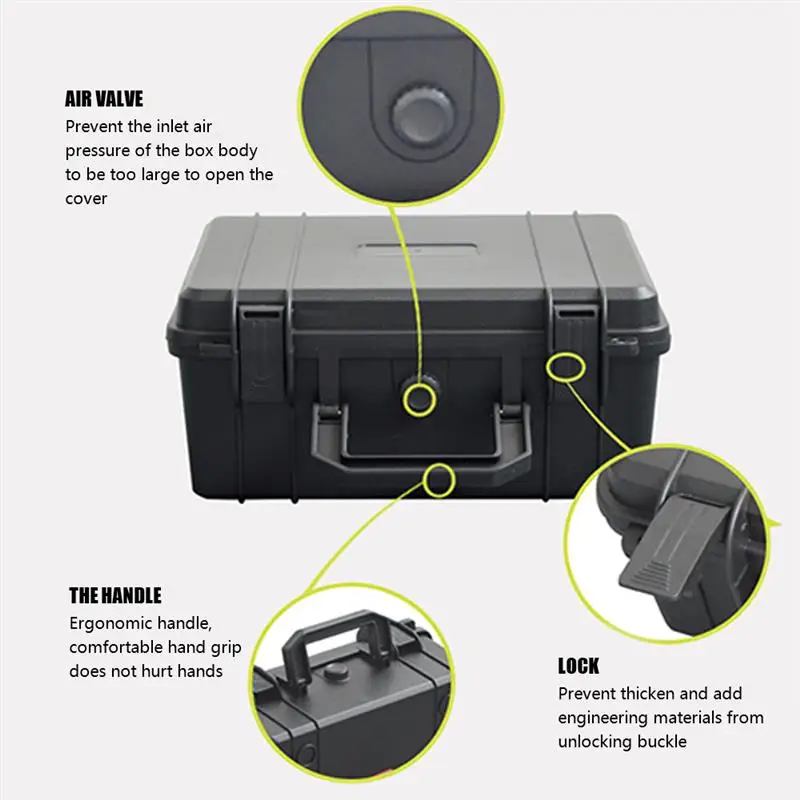 AIR VALVE
Prevent the inlet air pressure of the box body to be too large to open the cover

THE HANDLE
Ergonomic handle, comfortable hand grip does not hurt hands

LOCK
Prevent thicken and add engineering materials from unlocking buckle