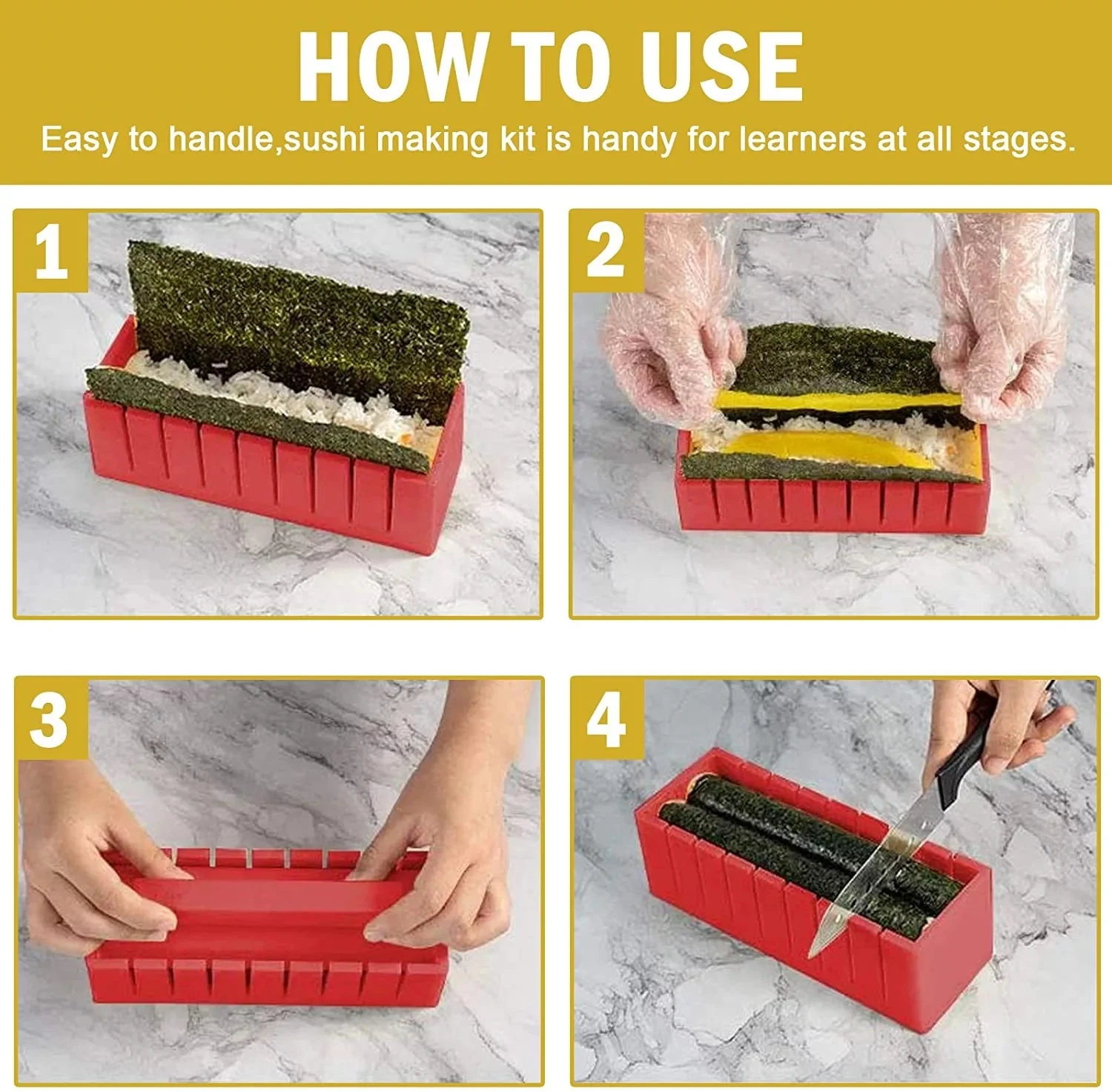 HOW TO USE

Easy to handle,sushi making kit is handy for learners at all stages.

1

2

3

4