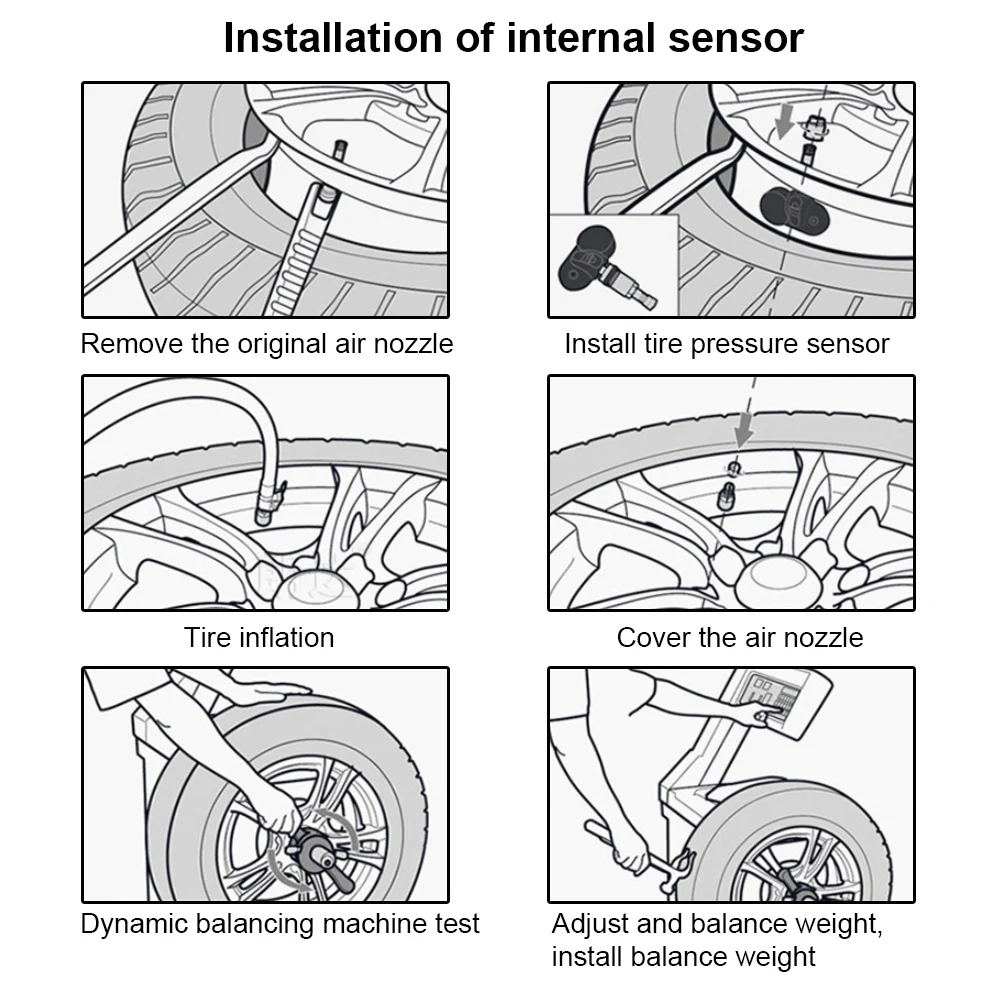 Installation of internal sensor

Remove the original air nozzle

Install tire pressure sensor

Tire inflation

Cover the air nozzle

Dynamic balancing machine test

Adjust and balance weight, install balance weight