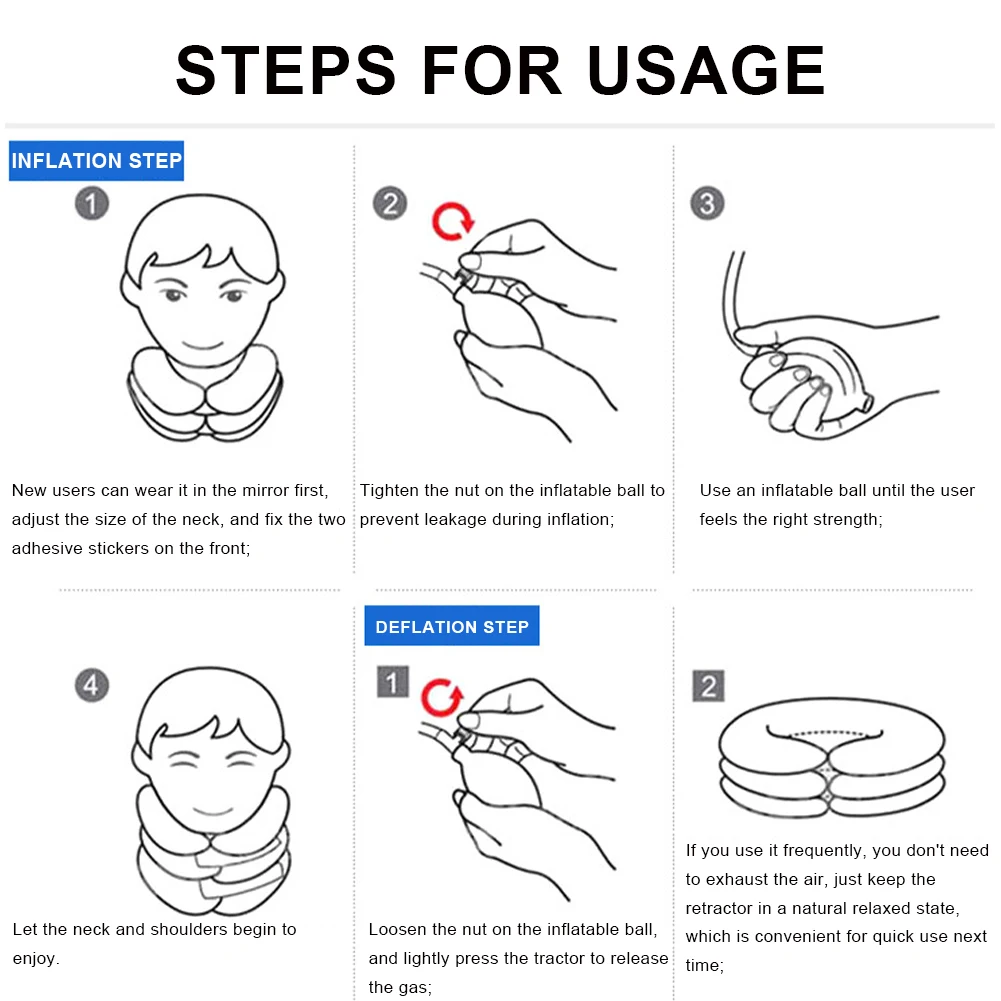 STEPS FOR USAGE

INFLATION STEP

1

New users can wear it in the mirror first, adjust the size of the neck, and fix the two adhesive stickers on the front;

2

Tighten the nut on the inflatable ball to prevent leakage during inflation;

3

Use an inflatable ball until the user feels the right strength;

4

Let the neck and shoulders begin to enjoy.

DEFLATION STEP

1

Loosen the nut on the inflatable ball, and lightly press the tractor to release the gas;

2

If you use it frequently, you don't need to exhaust the air, just keep the retractor in a natural relaxed state, which is convenient for quick use next time;