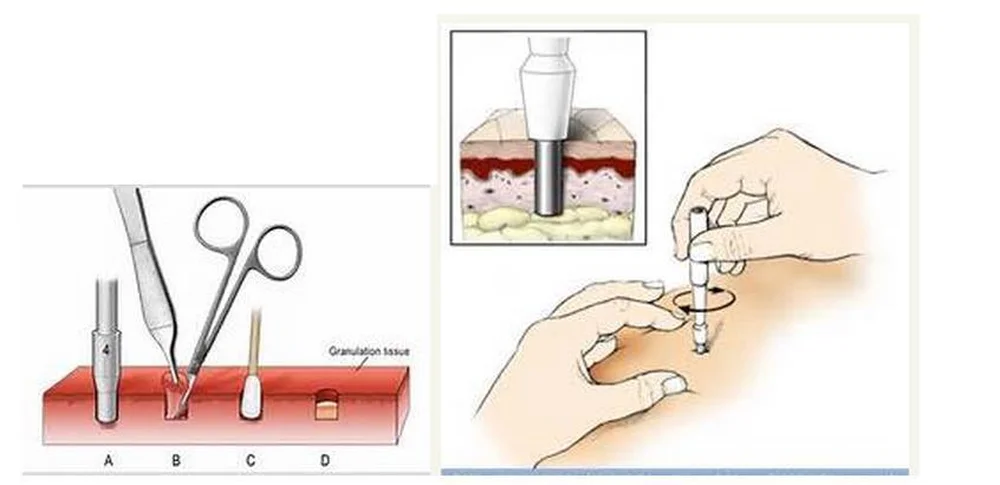 4

Granulation tissue

A B C D