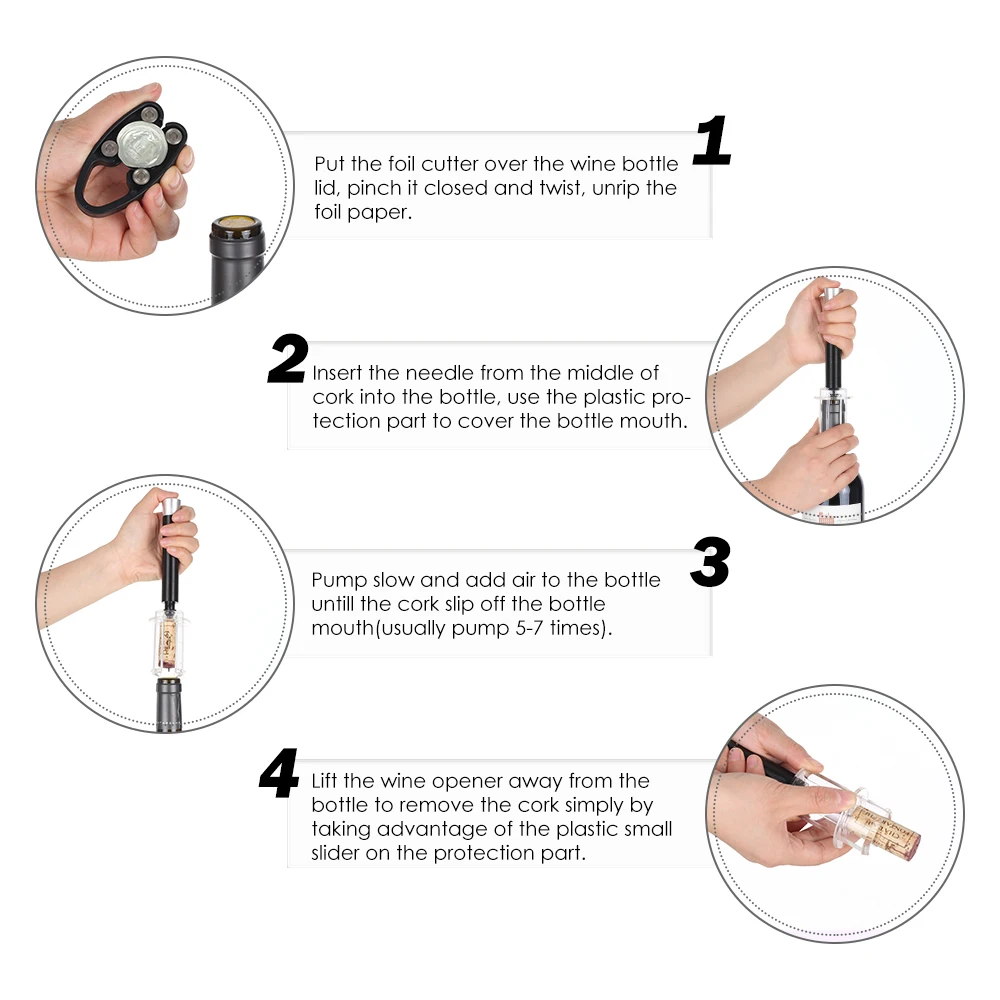 1

Put the foil cutter over the wine bottle lid, pinch it closed and twist, unrip the foil paper.

2

Insert the needle from the middle of cork into the bottle, use the plastic protection part to cover the bottle mouth.

3

Pump slow and add air to the bottle untill the cork slip off the bottle mouth(usually pump 5-7 times).

4

Lift the wine opener away from the bottle to remove the cork simply by taking advantage of the plastic small slider on the protection part.