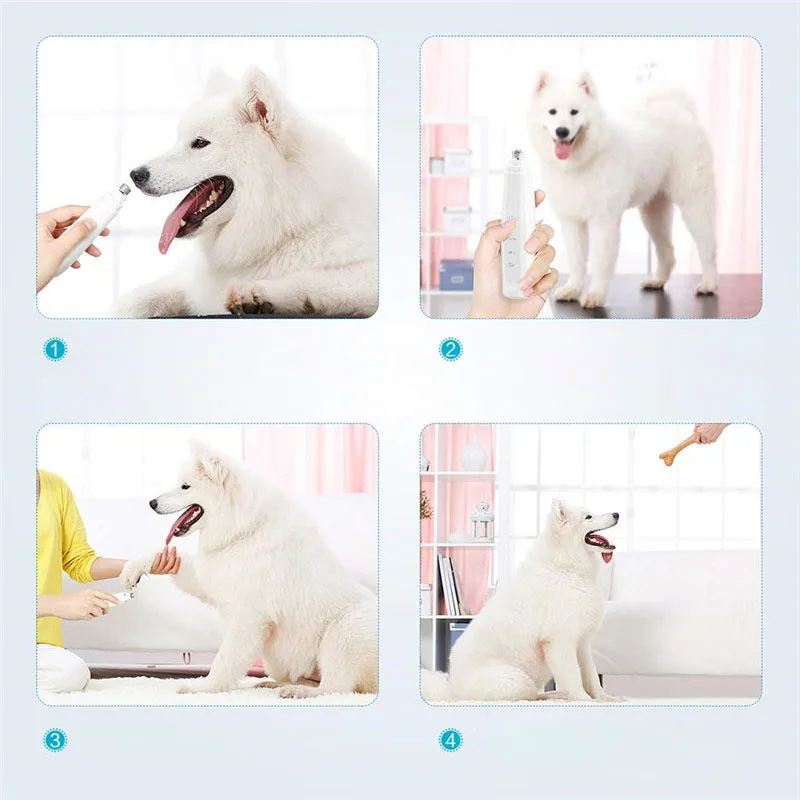 1

2

3

4