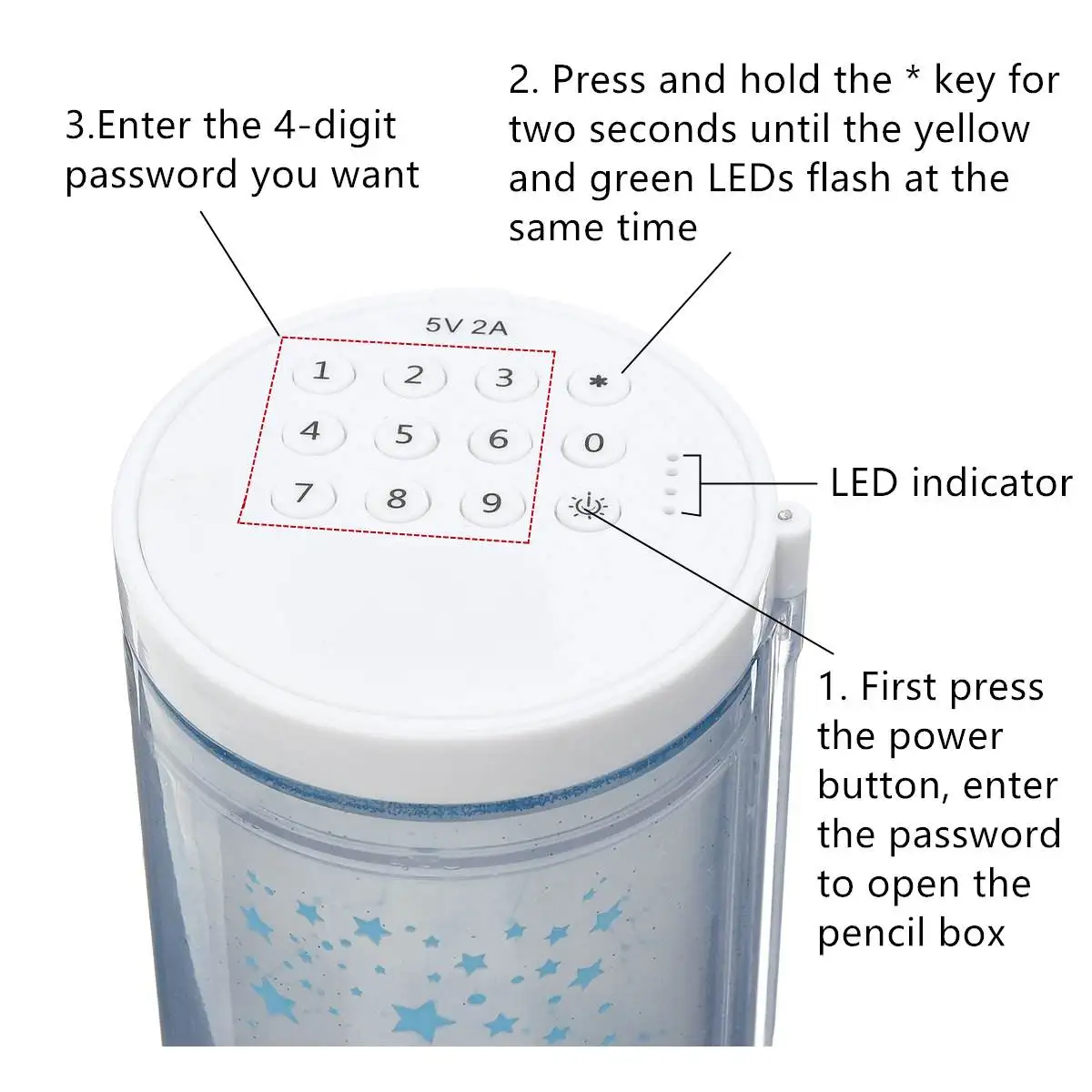 3.Enter the 4-digit password you want

2. Press and hold the * key for two seconds until the yellow and green LEDs flash at the same time

5V 2A

1 2 3 *
4 5 6 0
7 8 9

LED indicator

1. First press the power button, enter the password to open the pencil box