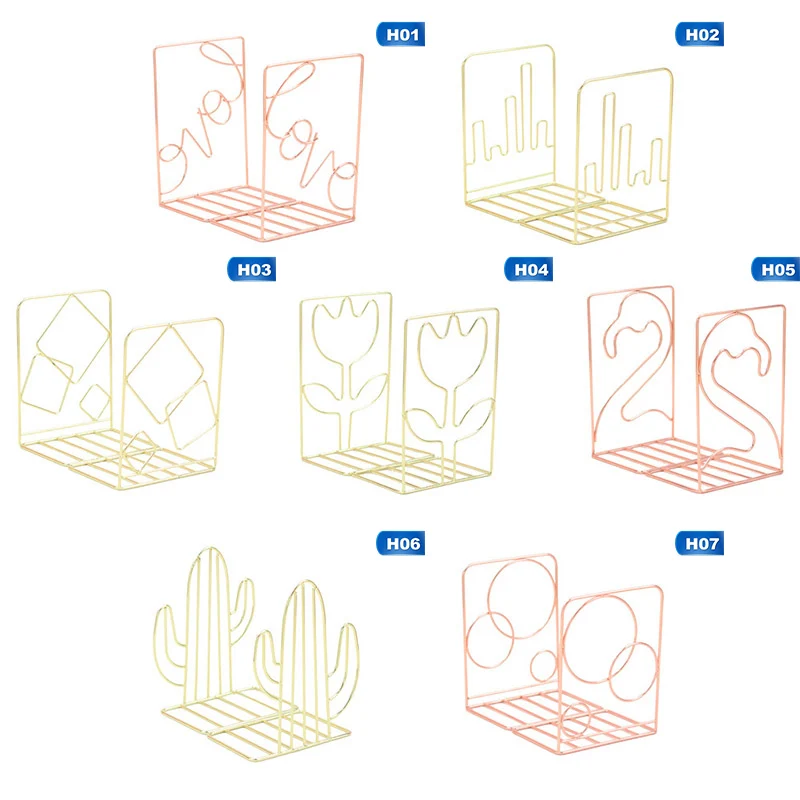 H01

H02

H03

H04

H05

H06

H07