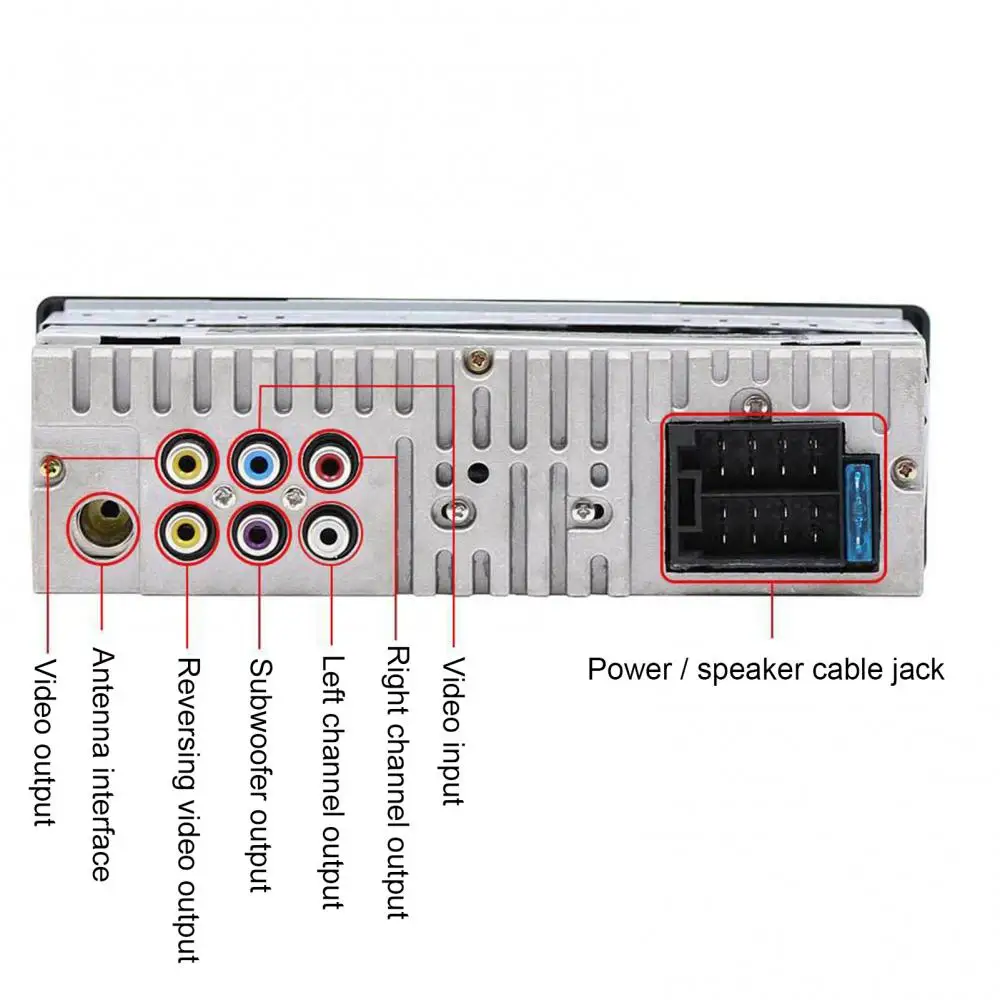 Video output
Antenna interface
Reversing video output
Subwoofer output
Left channel output
Right channel output
Video input
Power / speaker cable jack