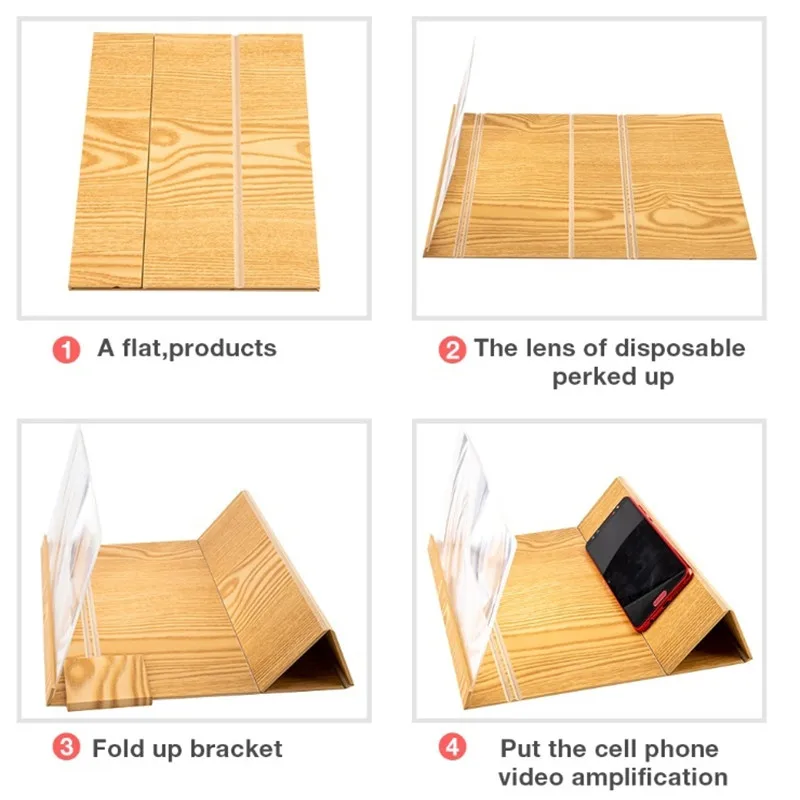 1 A flat,products

2 The lens of disposable perked up

3 Fold up bracket

4 Put the cell phone video amplification