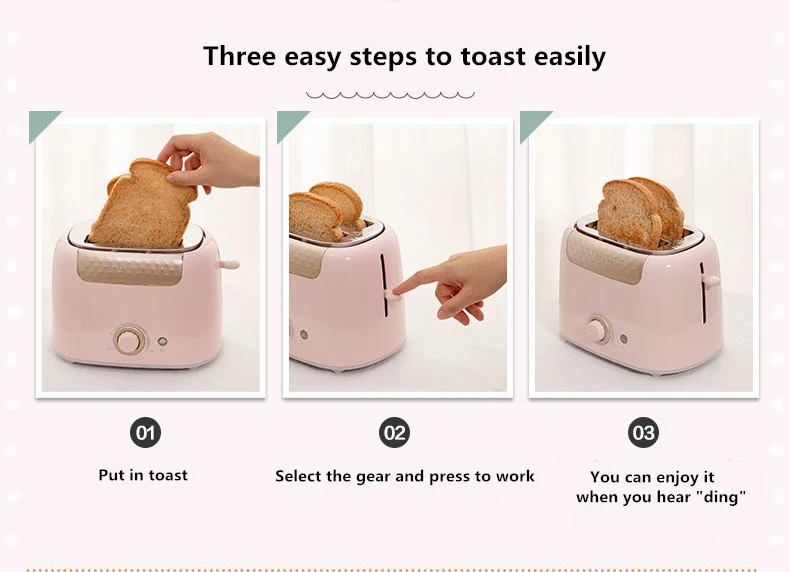 Three easy steps to toast easily

01

Put in toast

02

Select the gear and press to work

03

You can enjoy it when you hear "ding"