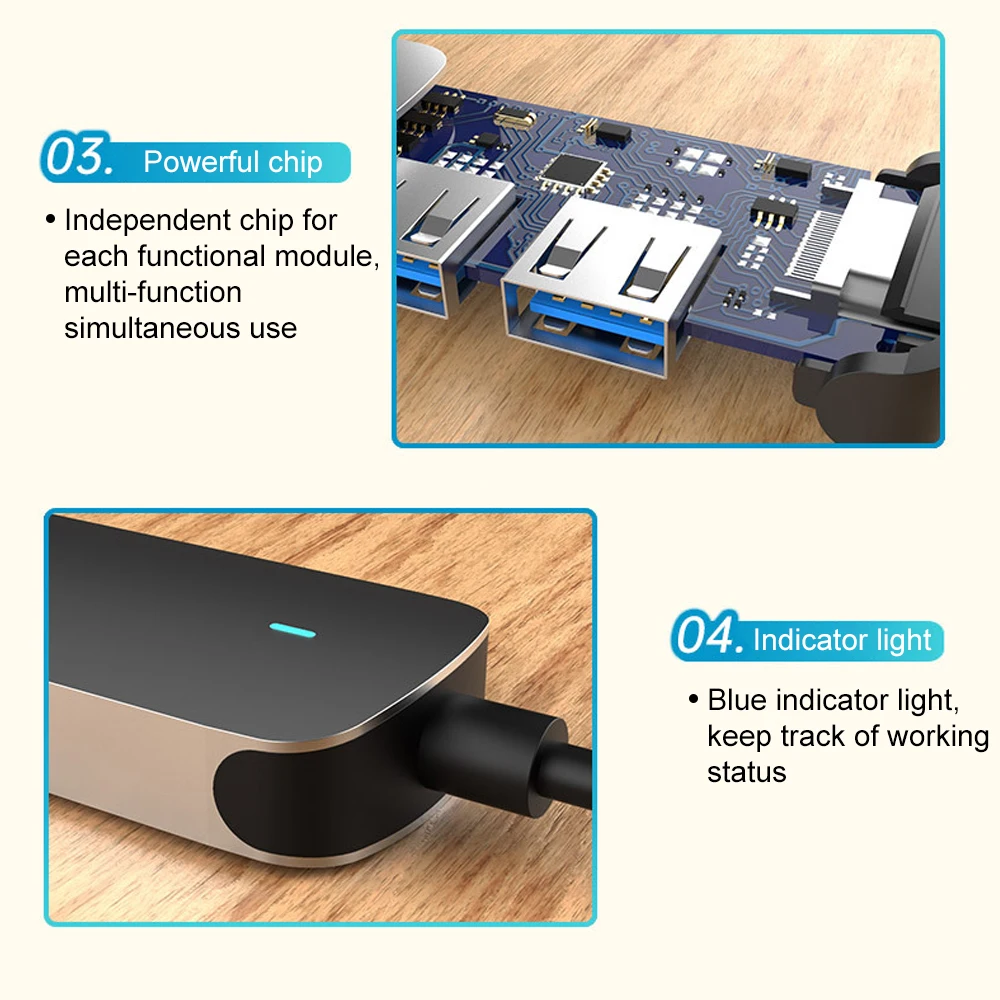 03. Powerful chip

• Independent chip for each functional module, multi-function simultaneous use

04. Indicator light

• Blue indicator light, keep track of working status