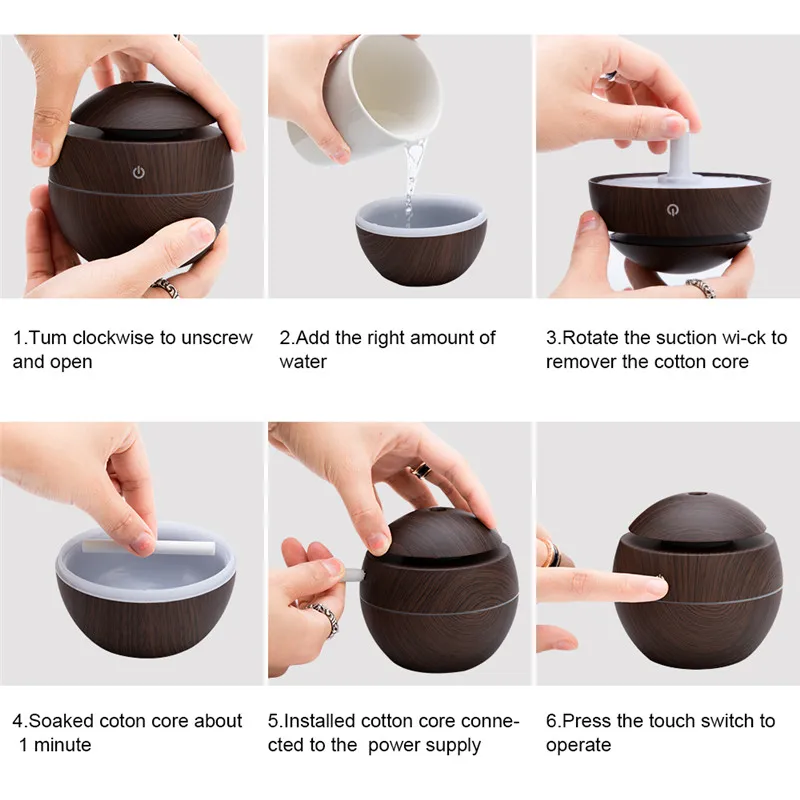 1.Tum clockwise to unscrew and open

2.Add the right amount of water

3.Rotate the suction wi-ck to remover the cotton core

4.Soaked coton core about 1 minute

5.Installed cotton core connected to the power supply

6.Press the touch switch to operate