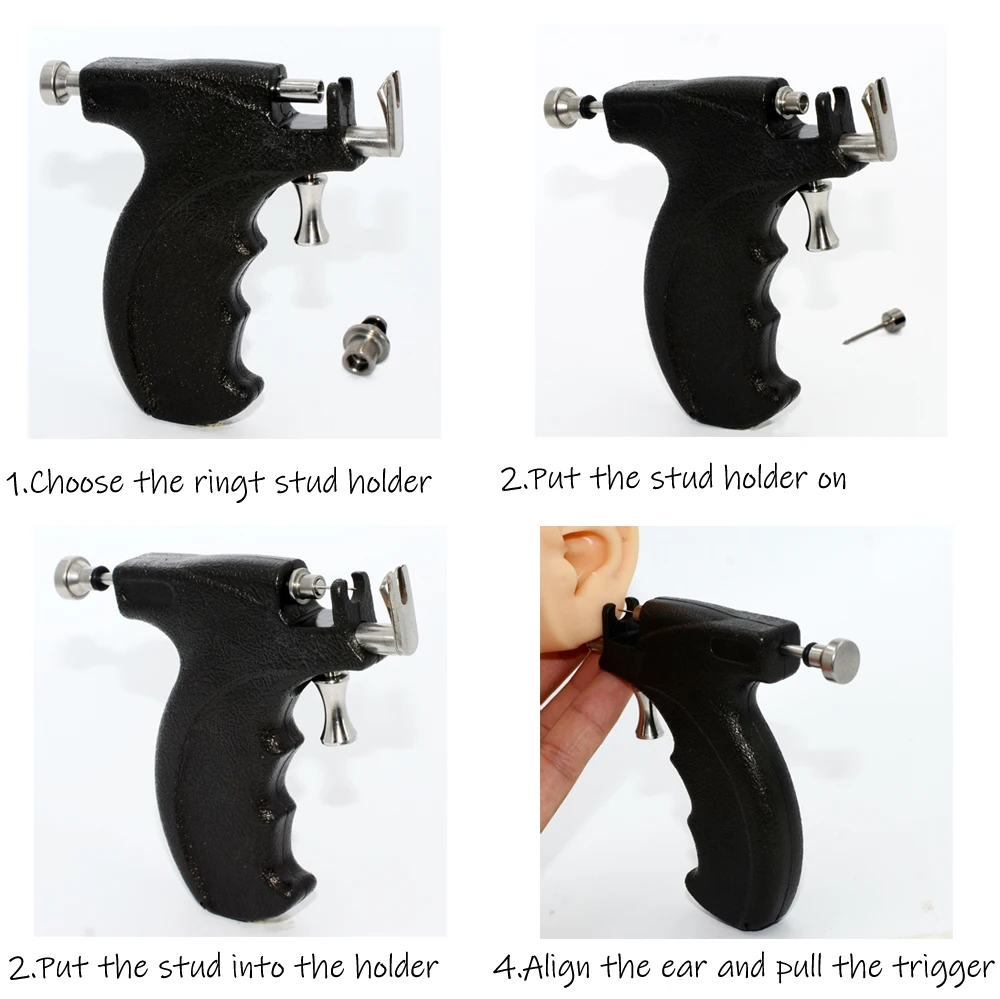 1.Choose the ringt stud holder

2.Put the stud holder on

2.Put the stud into the holder

4.Align the ear and pull the trigger