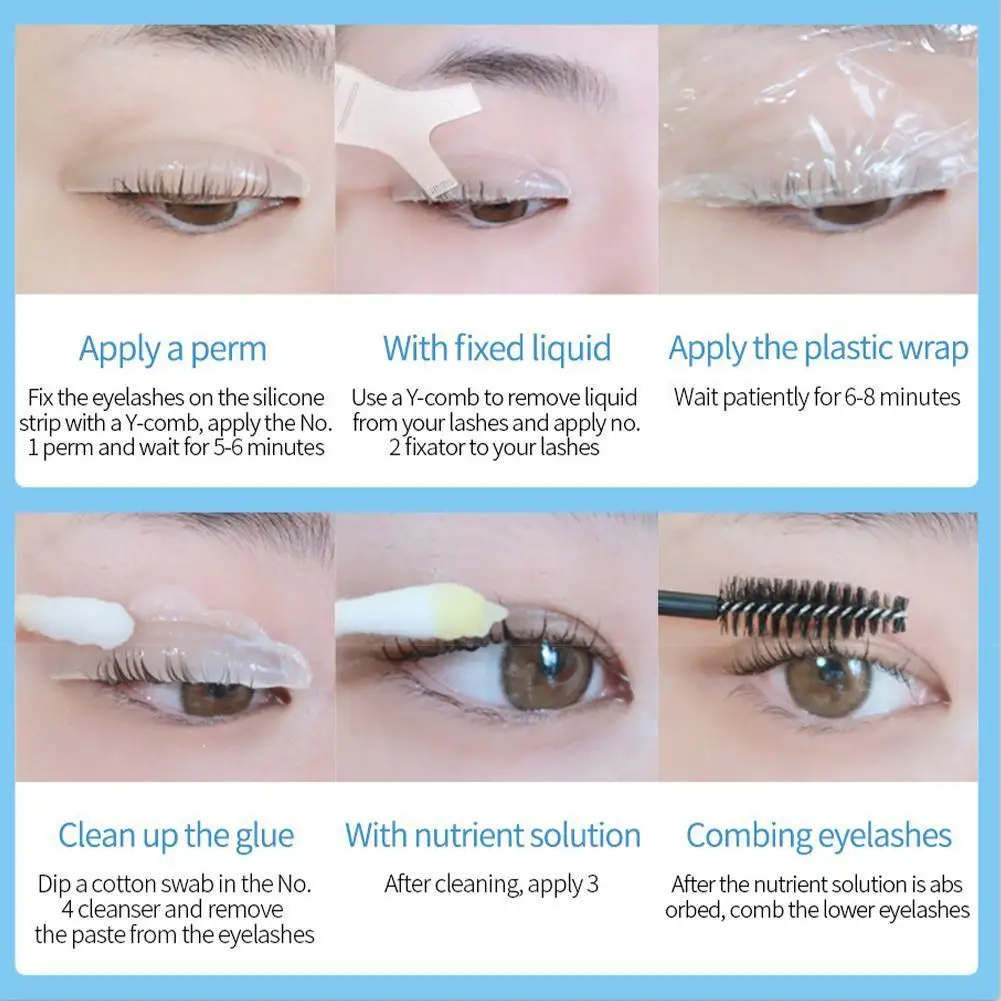 Apply a perm

Fix the eyelashes on the silicone strip with a Y-comb, apply the No. 1 perm and wait for 5-6 minutes

With fixed liquid

Use a Y-comb to remove liquid from your lashes and apply no. 2 fixator to your lashes

Apply the plastic wrap

Wait patiently for 6-8 minutes

Clean up the glue

Dip a cotton swab in the No. 4 cleanser and remove the paste from the eyelashes

With nutrient solution

After cleaning, apply 3

Combing eyelashes

After the nutrient solution is abs orbed, comb the lower eyelashes