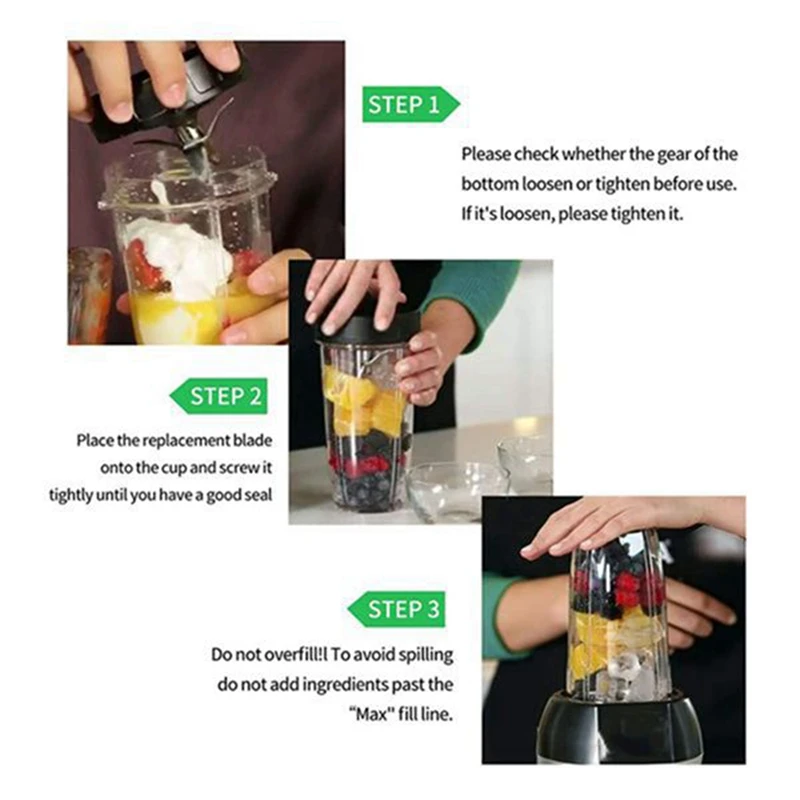 STEP 1

Please check whether the gear of the bottom loosen or tighten before use. If it's loosen, please tighten it.

STEP 2

Place the replacement blade onto the cup and screw it tightly until you have a good seal

STEP 3

Do not overfill!l To avoid spilling do not add ingredients past the "Max" fill line.