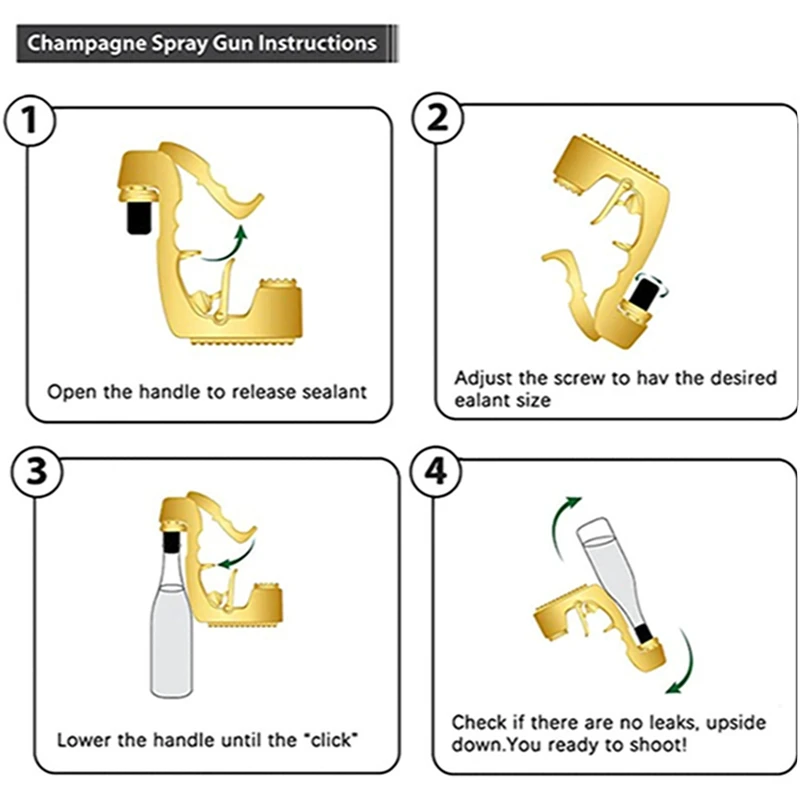 Champagne Spray Gun Instructions

1

Open the handle to release sealant

2

Adjust the screw to hav the desired ealant size

3

Lower the handle until the "click"

4

Check if there are no leaks, upside down.You ready to shoot!