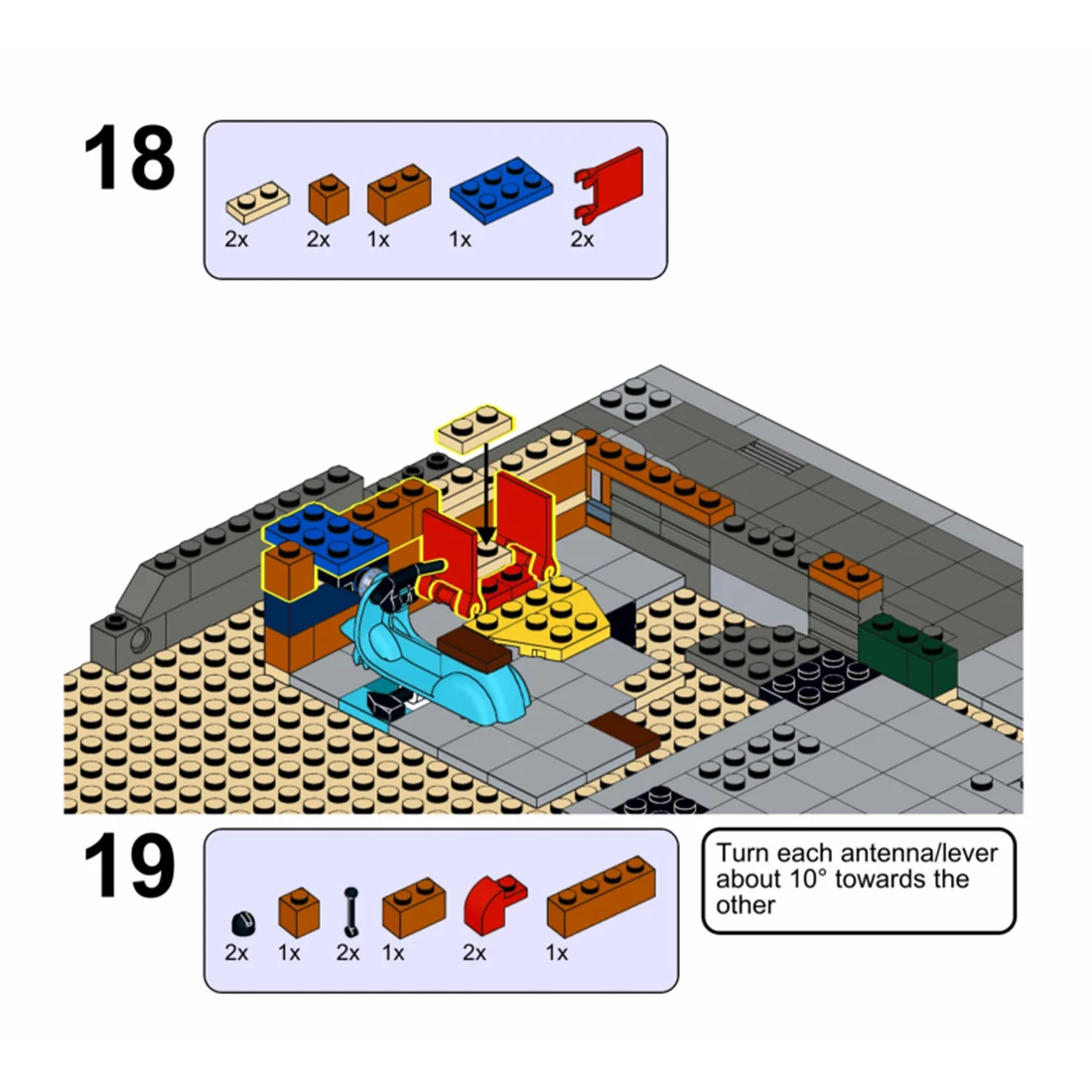 18

2x 2x 1x 1x 2x

19

2x 1x 2x 1x 2x 1x

Turn each antenna/lever about 10° towards the other