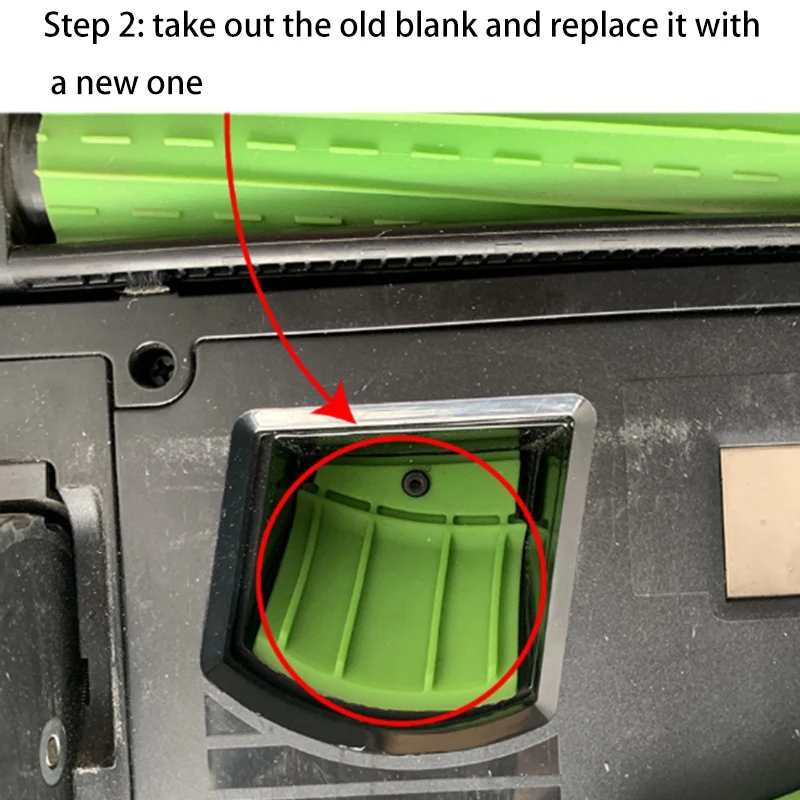 Step 2: take out the old blank and replace it with a new one