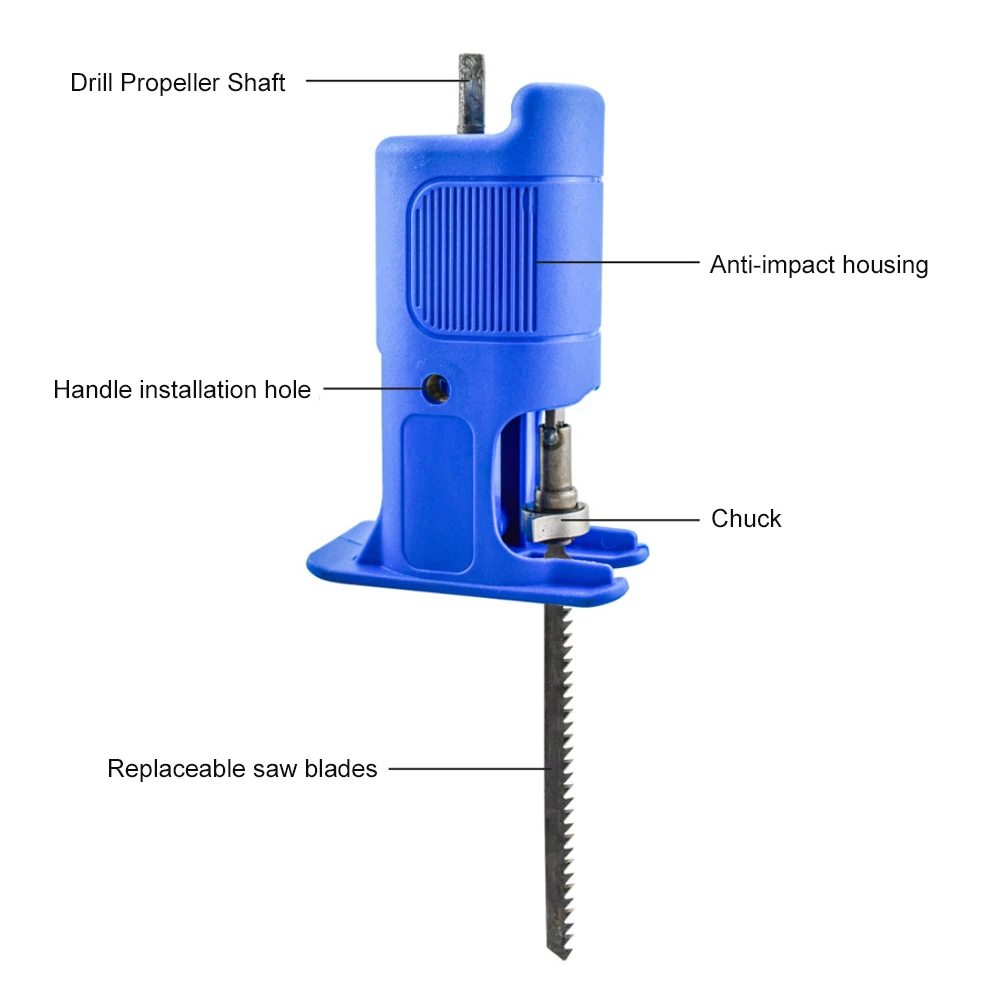 Drill Propeller Shaft

Anti-impact housing

Handle installation hole

Chuck

Replaceable saw blades