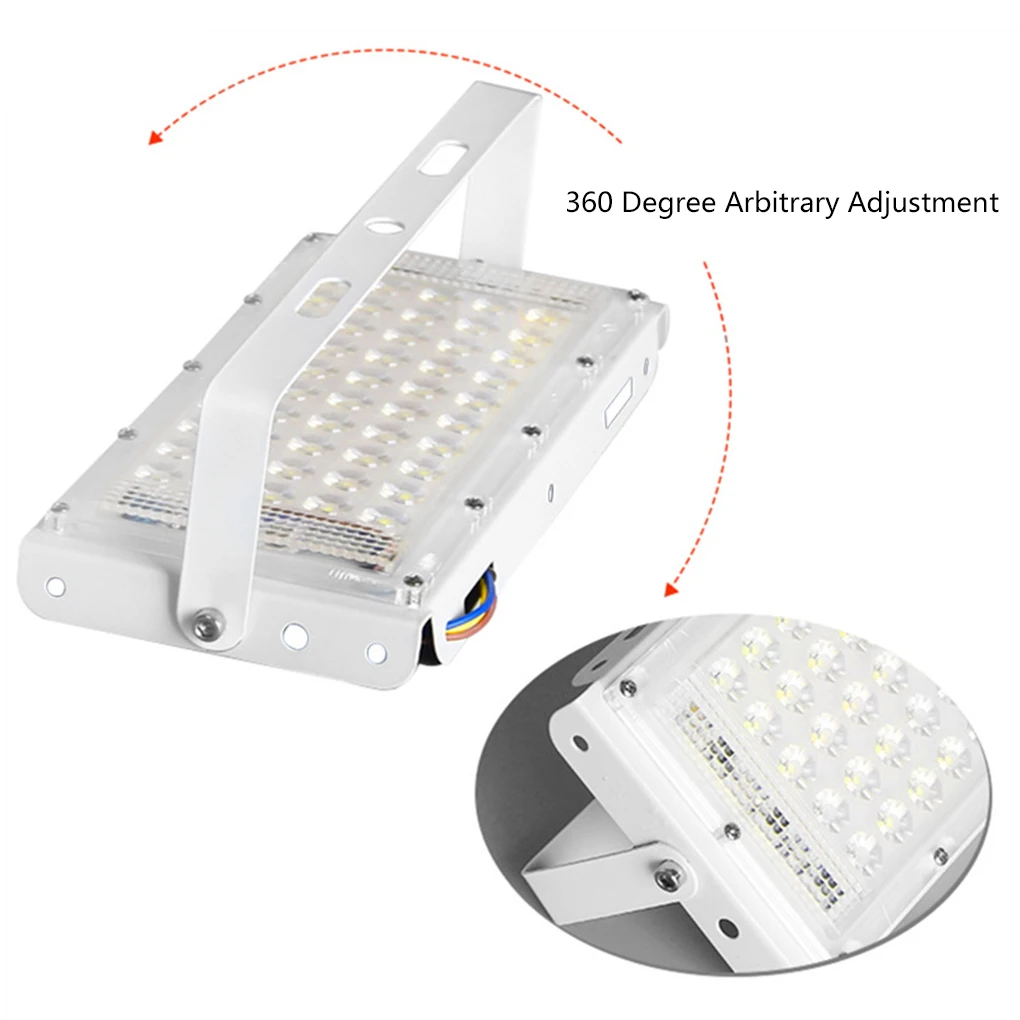 360 Degree Arbitrary Adjustment