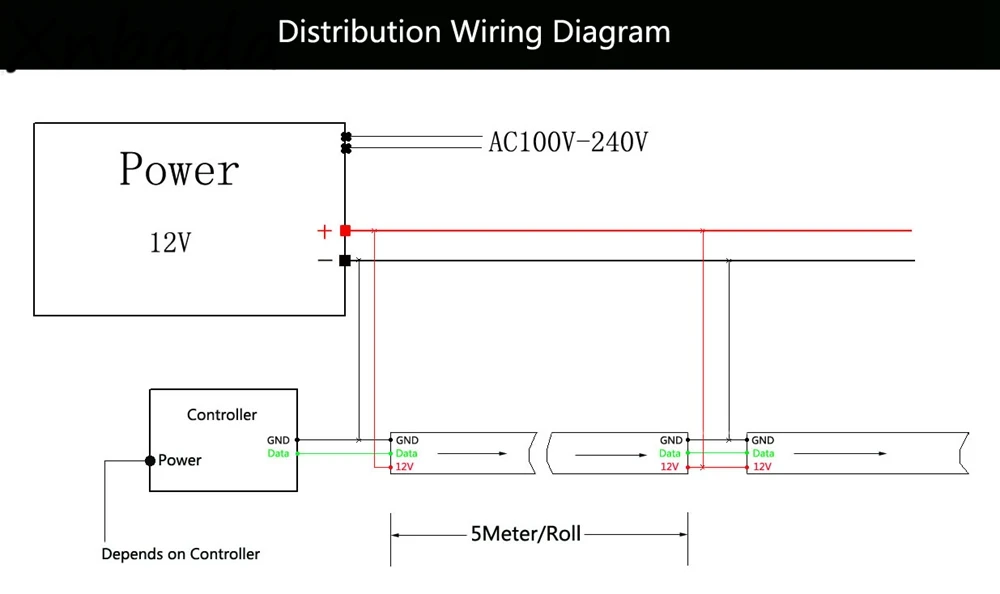 Distribution Wiring Diagram

Power
12V

AC100V-240V

+
−

Controller
GND
Data
Power

Depends on Controller

GND
Data
12V

GND
Data
12V

GND
Data
12V

5Meter/Roll