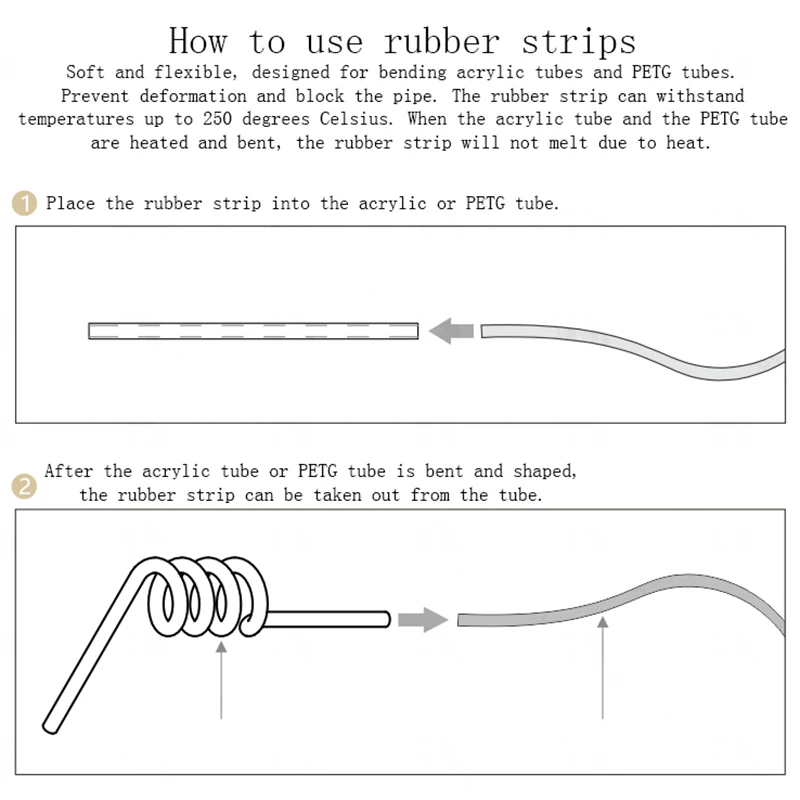 How to use rubber strips

Soft and flexible, designed for bending acrylic tubes and PETG tubes. Prevent deformation and block the pipe. The rubber strip can withstand temperatures up to 250 degrees Celsius. When the acrylic tube and the PETG tube are heated and bent, the rubber strip will not melt due to heat.

1 Place the rubber strip into the acrylic or PETG tube.

2 After the acrylic tube or PETG tube is bent and shaped, the rubber strip can be taken out from the tube.