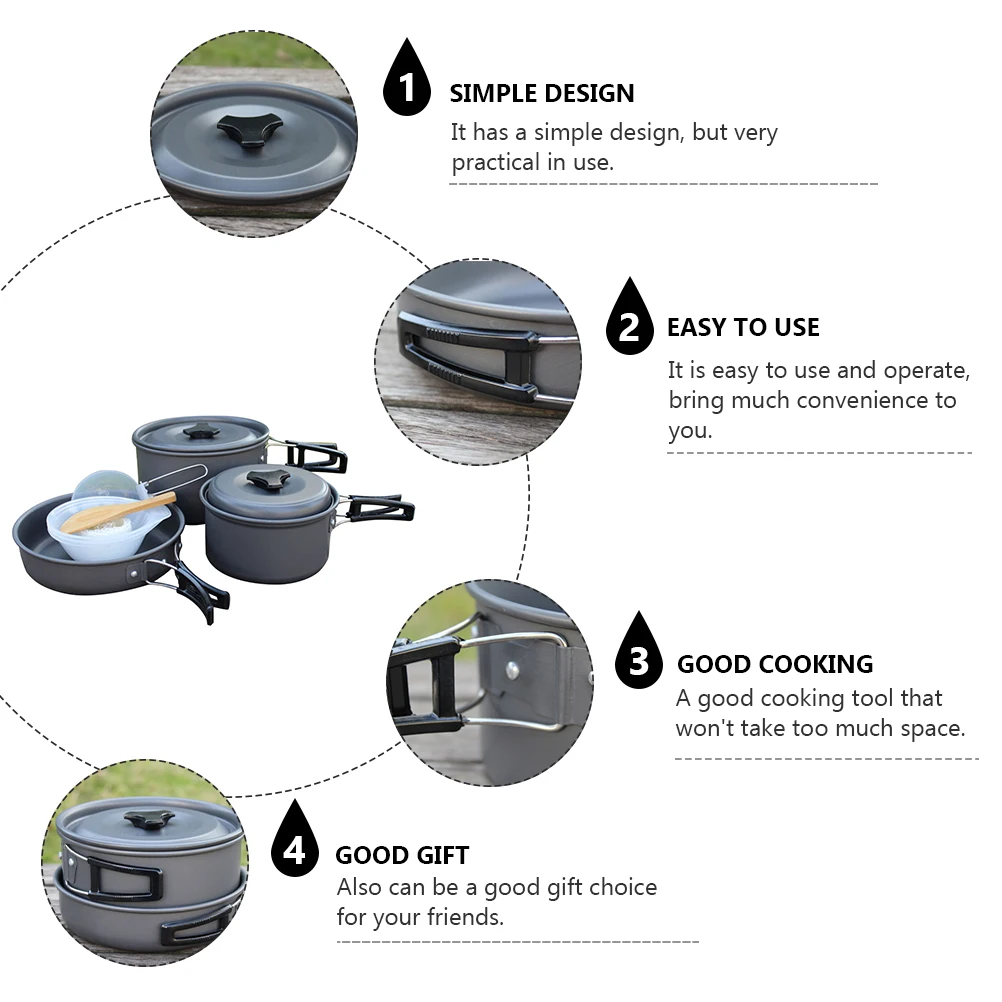 1 SIMPLE DESIGN
It has a simple design, but very practical in use.

2 EASY TO USE
It is easy to use and operate, bring much convenience to you.

3 GOOD COOKING
A good cooking tool that won't take too much space.

4 GOOD GIFT
Also can be a good gift choice for your friends.