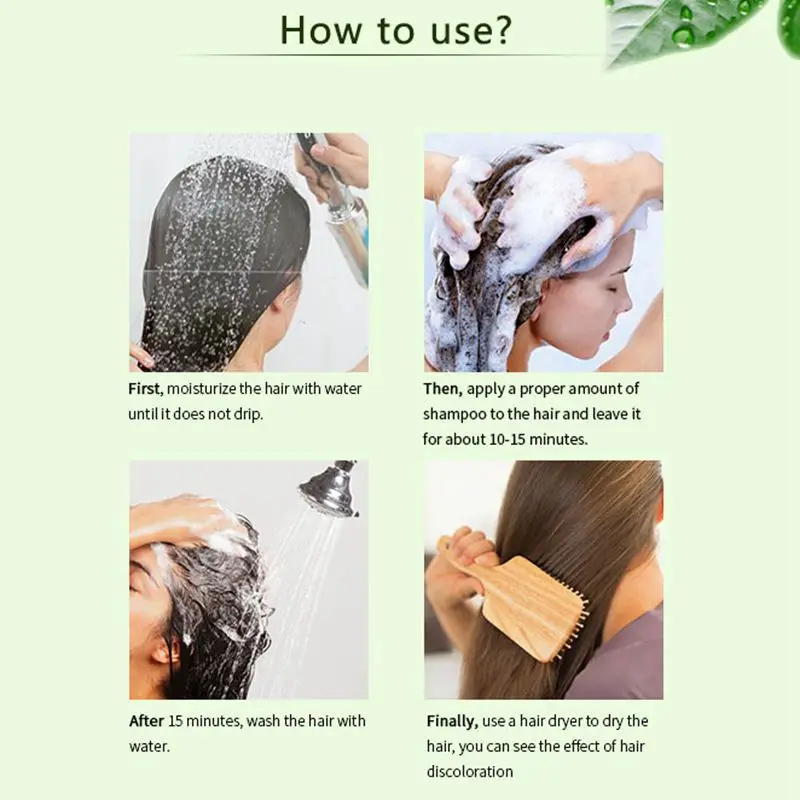 How to use?

First, moisturize the hair with water until it does not drip.

Then, apply a proper amount of shampoo to the hair and leave it for about 10-15 minutes.

After 15 minutes, wash the hair with water.

Finally, use a hair dryer to dry the hair, you can see the effect of hair discoloration