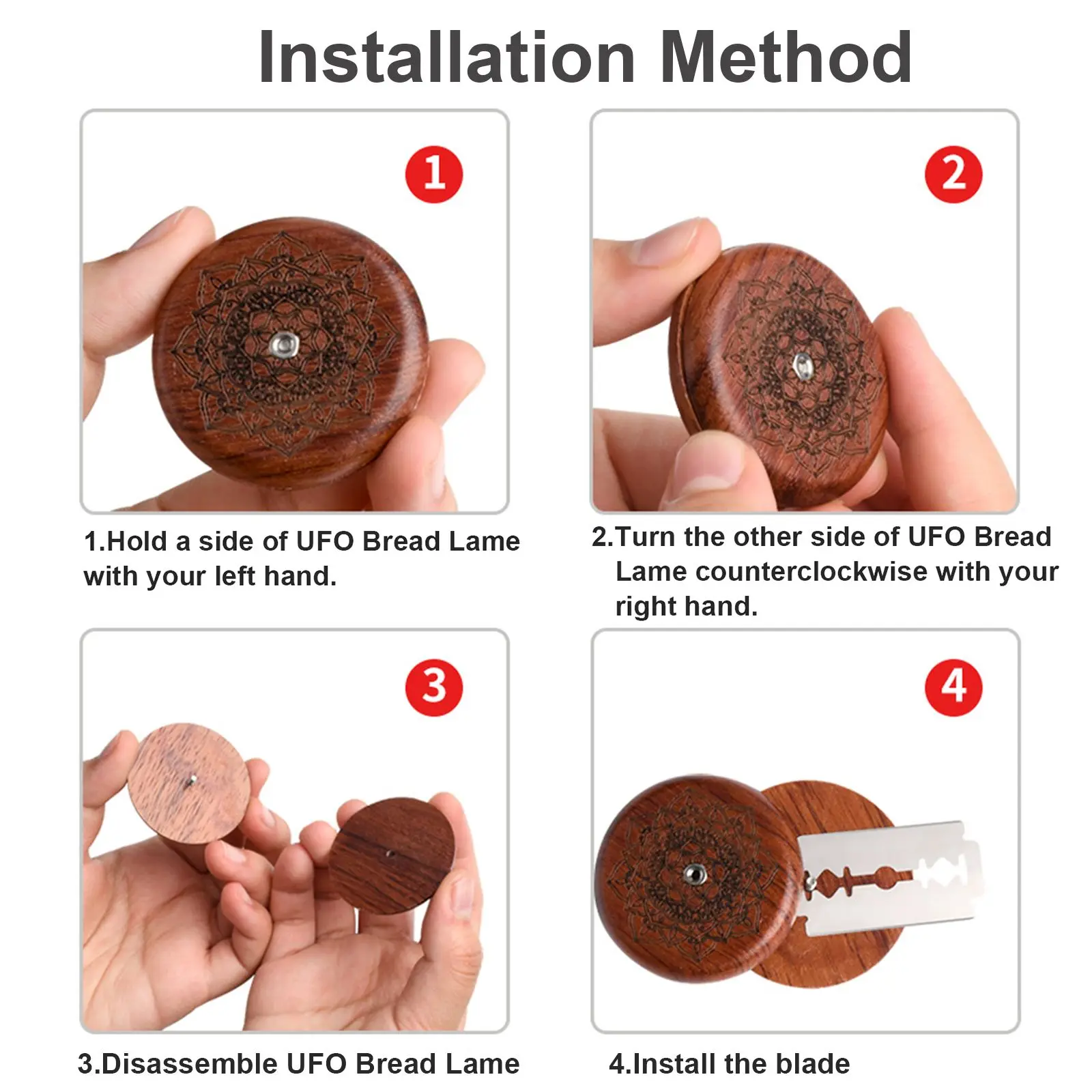 Installation Method

1

1.Hold a side of UFO Bread Lame with your left hand.

2

2.Turn the other side of UFO Bread Lame counterclockwise with your right hand.

3

3.Disassemble UFO Bread Lame

4

4.Install the blade