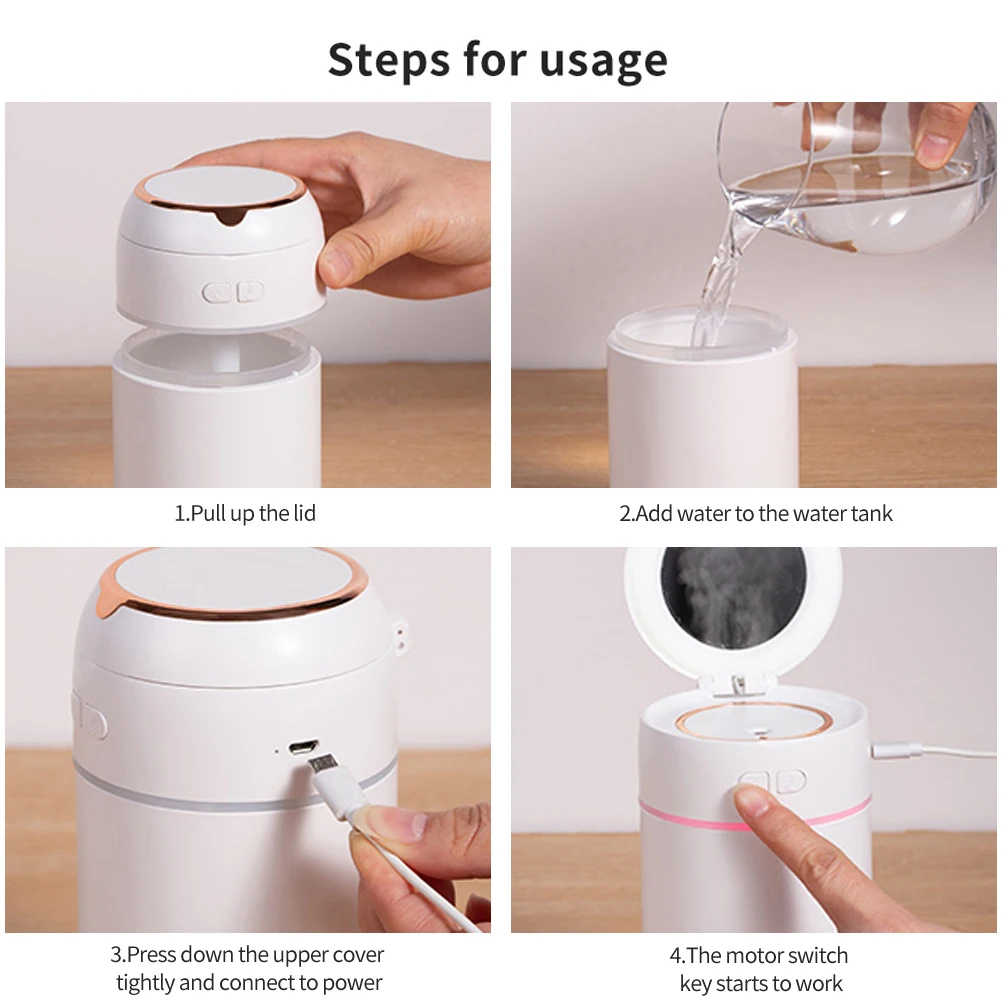 Steps for usage

1.Pull up the lid

2.Add water to the water tank

3.Press down the upper cover tightly and connect to power

4.The motor switch key starts to work