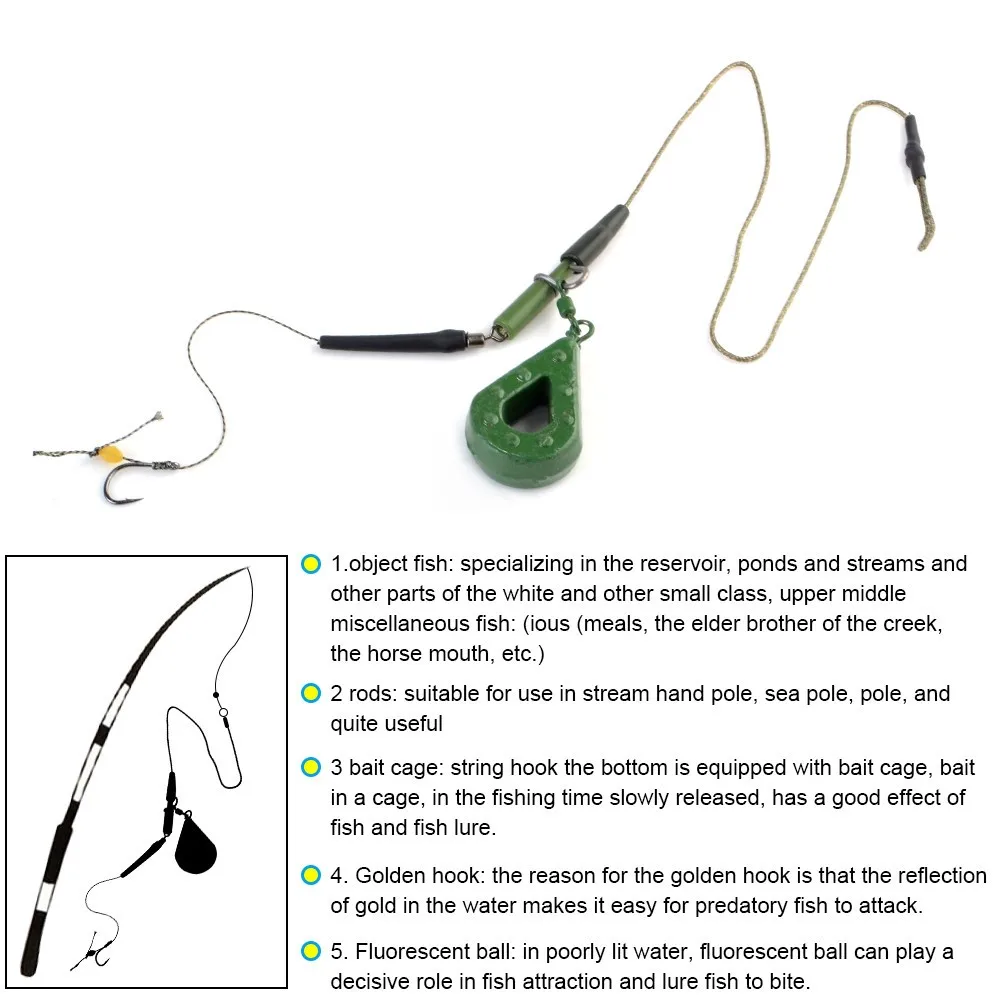 1.object fish: specializing in the reservoir, ponds and streams and other parts of the white and other small class, upper middle miscellaneous fish: (ious (meals, the elder brother of the creek, the horse mouth, etc.)

2 rods: suitable for use in stream hand pole, sea pole, pole, and quite useful

3 bait cage: string hook the bottom is equipped with bait cage, bait in a cage, in the fishing time slowly released, has a good effect of fish and fish lure.

4. Golden hook: the reason for the golden hook is that the reflection of gold in the water makes it easy for predatory fish to attack.

5. Fluorescent ball: in poorly lit water, fluorescent ball can play a decisive role in fish attraction and lure fish to bite.