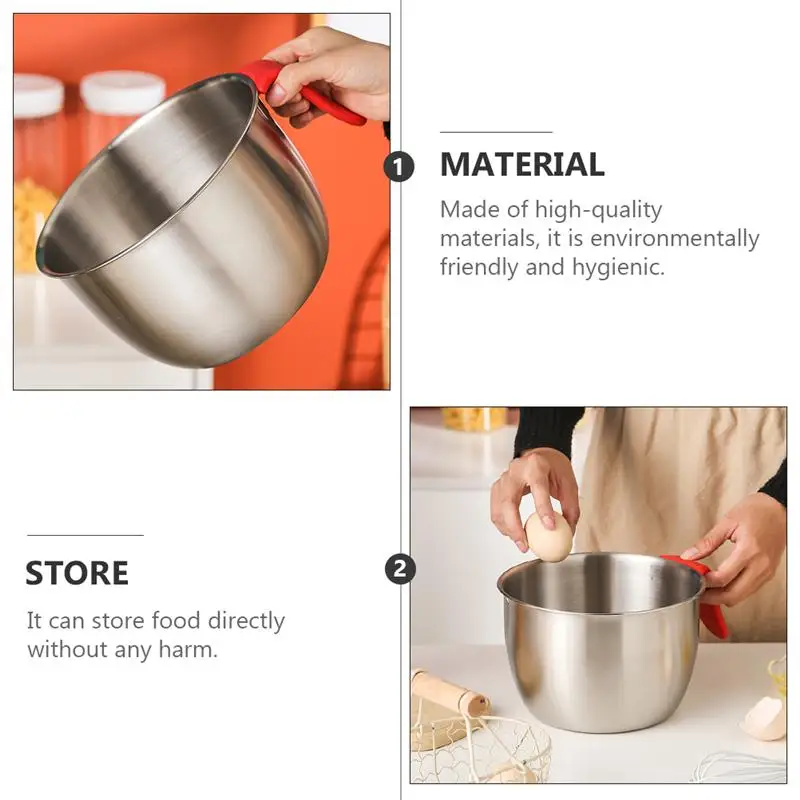 1

MATERIAL

Made of high-quality materials, it is environmentally friendly and hygienic.

STORE

It can store food directly without any harm.

2