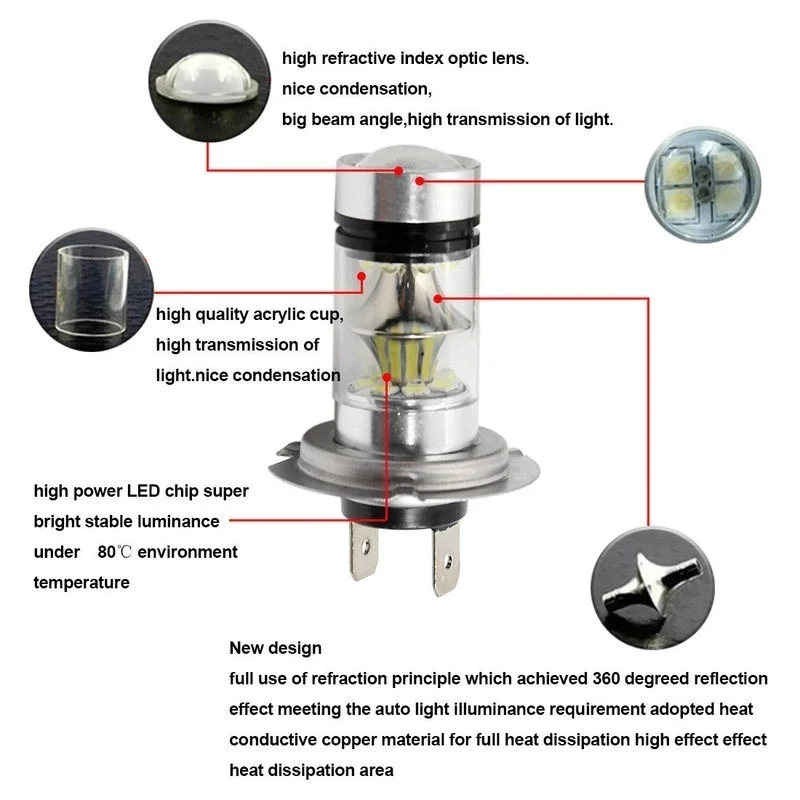 high refractive index optic lens.
nice condensation,
big beam angle,high transmission of light.

high quality acrylic cup,
high transmission of
light.nice condensation

high power LED chip super bright stable luminance under 80℃ environment temperature

New design
full use of refraction principle which achieved 360 degreed reflection effect meeting the auto light illuminance requirement adopted heat conductive copper material for full heat dissipation high effect effect heat dissipation area