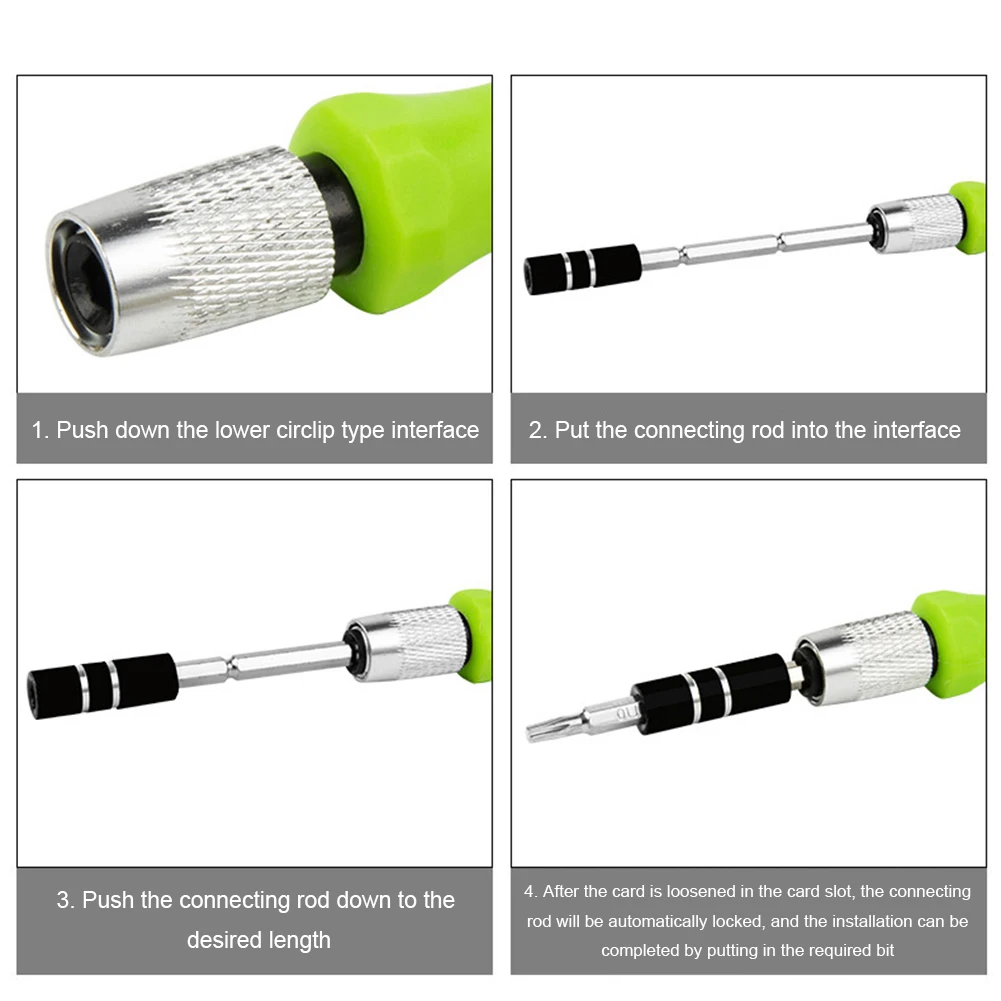 1. Push down the lower circlip type interface

2. Put the connecting rod into the interface

3. Push the connecting rod down to the desired length

4. After the card is loosened in the card slot, the connecting rod will be automatically locked, and the installation can be completed by putting in the required bit