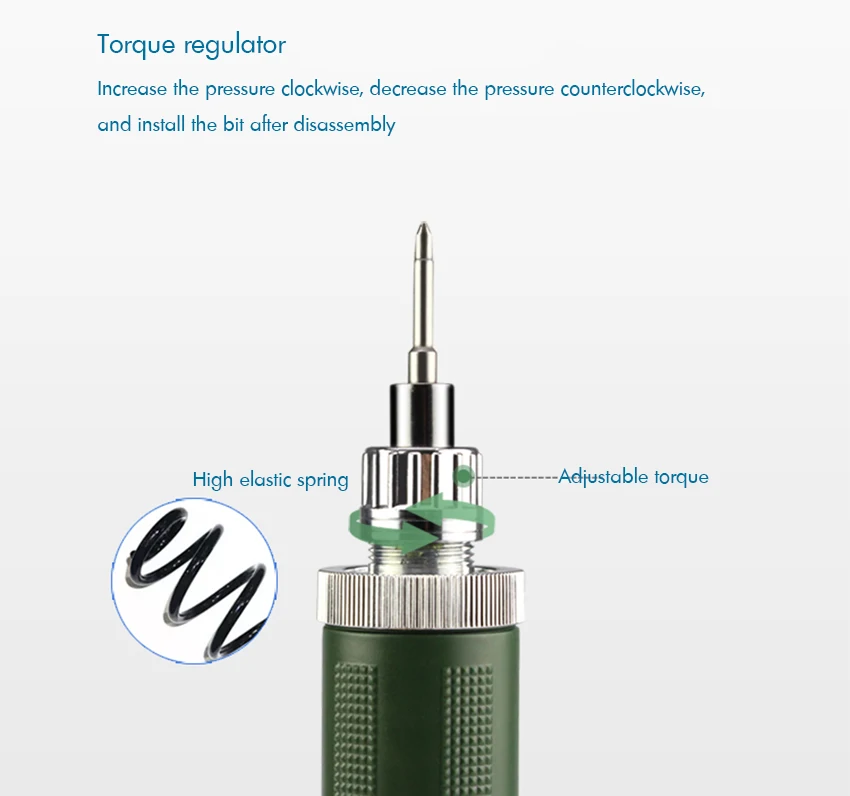 Torque regulator

Increase the pressure clockwise, decrease the pressure counterclockwise, and install the bit after disassembly

High elastic spring

Adjustable torque