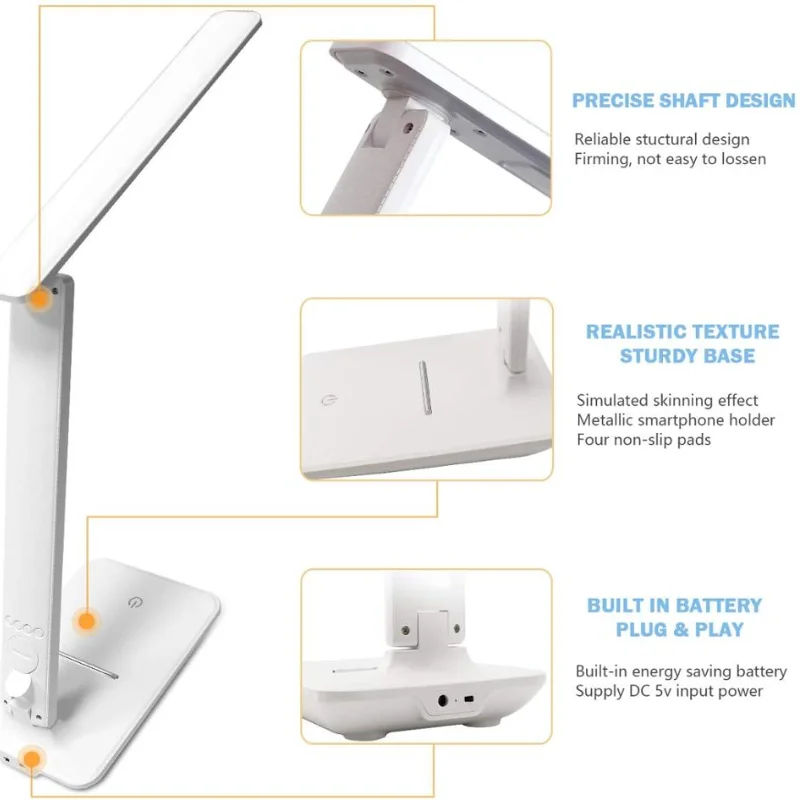 PRECISE SHAFT DESIGN

Reliable stuctural design
Firming, not easy to lossen

REALISTIC TEXTURE
STURDY BASE

Simulated skinning effect
Metallic smartphone holder
Four non-slip pads

BUILT IN BATTERY
PLUG & PLAY

Built-in energy saving battery
Supply DC 5v input power