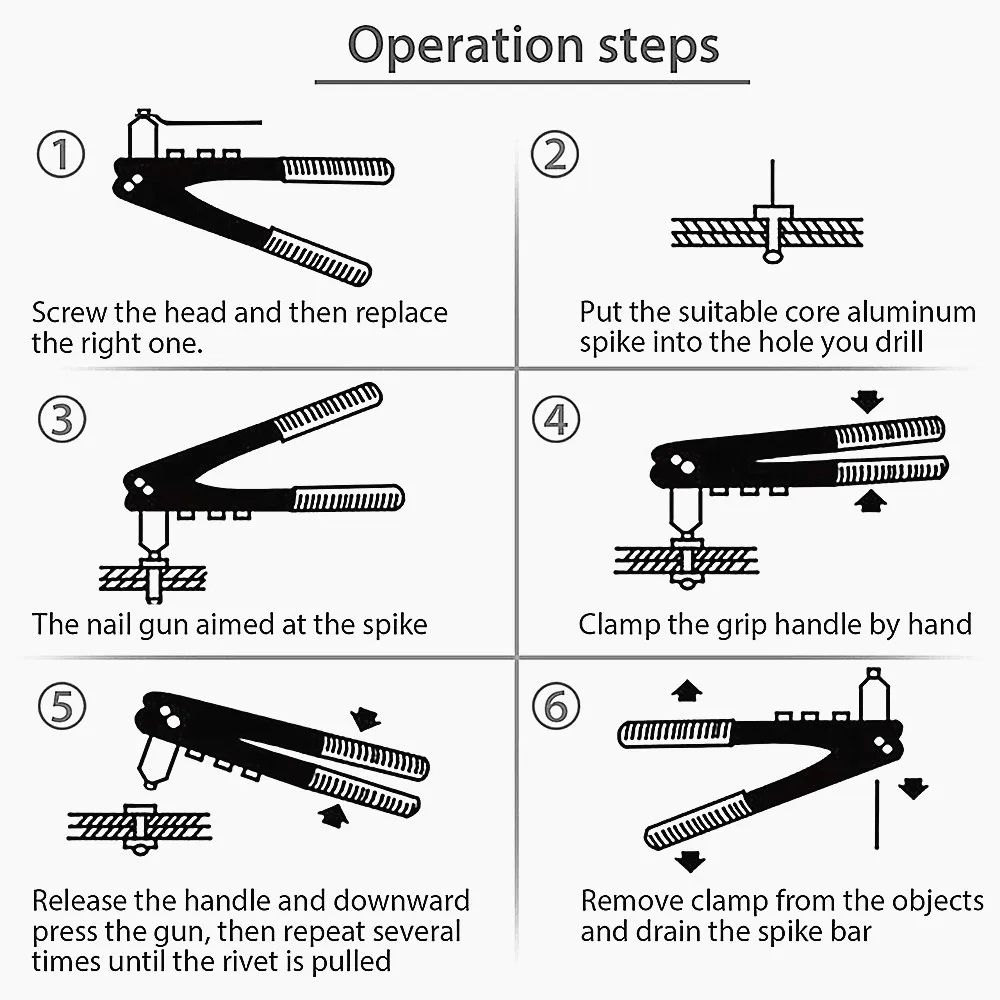 Operation steps

①
Screw the head and then replace the right one.

②
Put the suitable core aluminum spike into the hole you drill

③
The nail gun aimed at the spike

④
Clamp the grip handle by hand

⑤
Release the handle and downward press the gun, then repeat several times until the rivet is pulled

⑥
Remove clamp from the objects and drain the spike bar