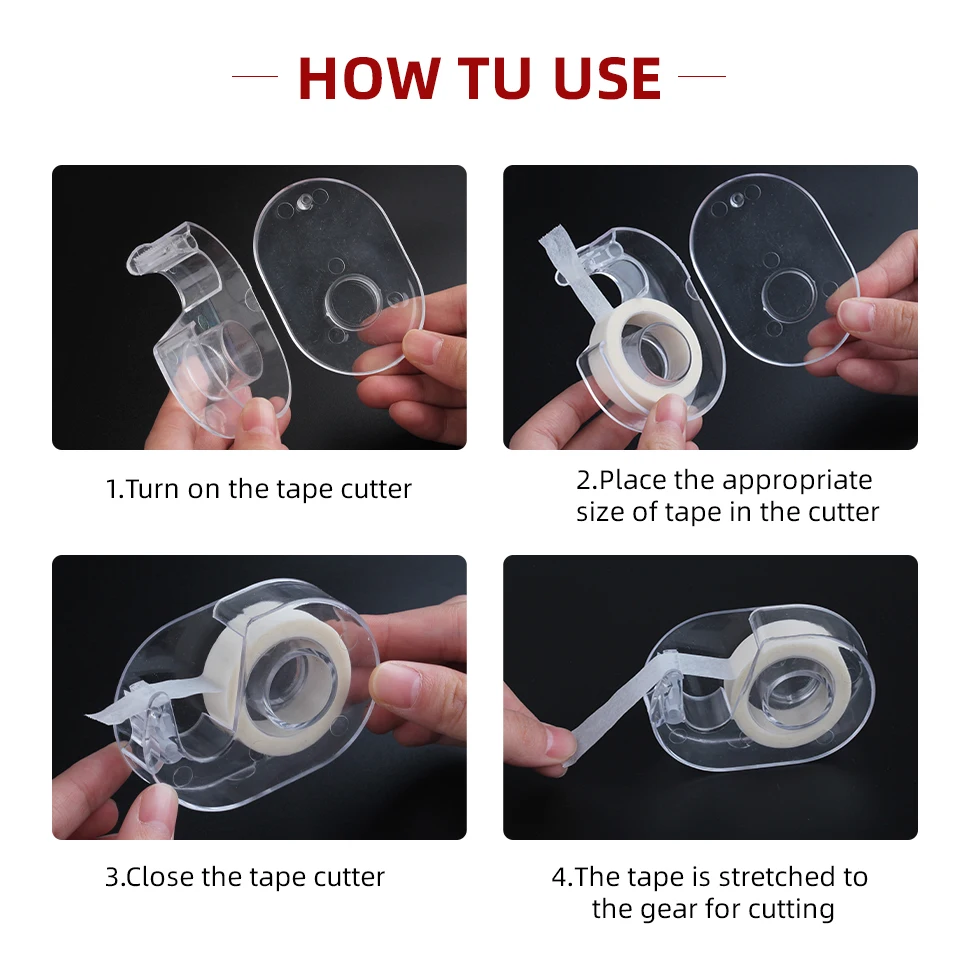 HOW TU USE

1.Turn on the tape cutter

2.Place the appropriate size of tape in the cutter

3.Close the tape cutter

4.The tape is stretched to the gear for cutting