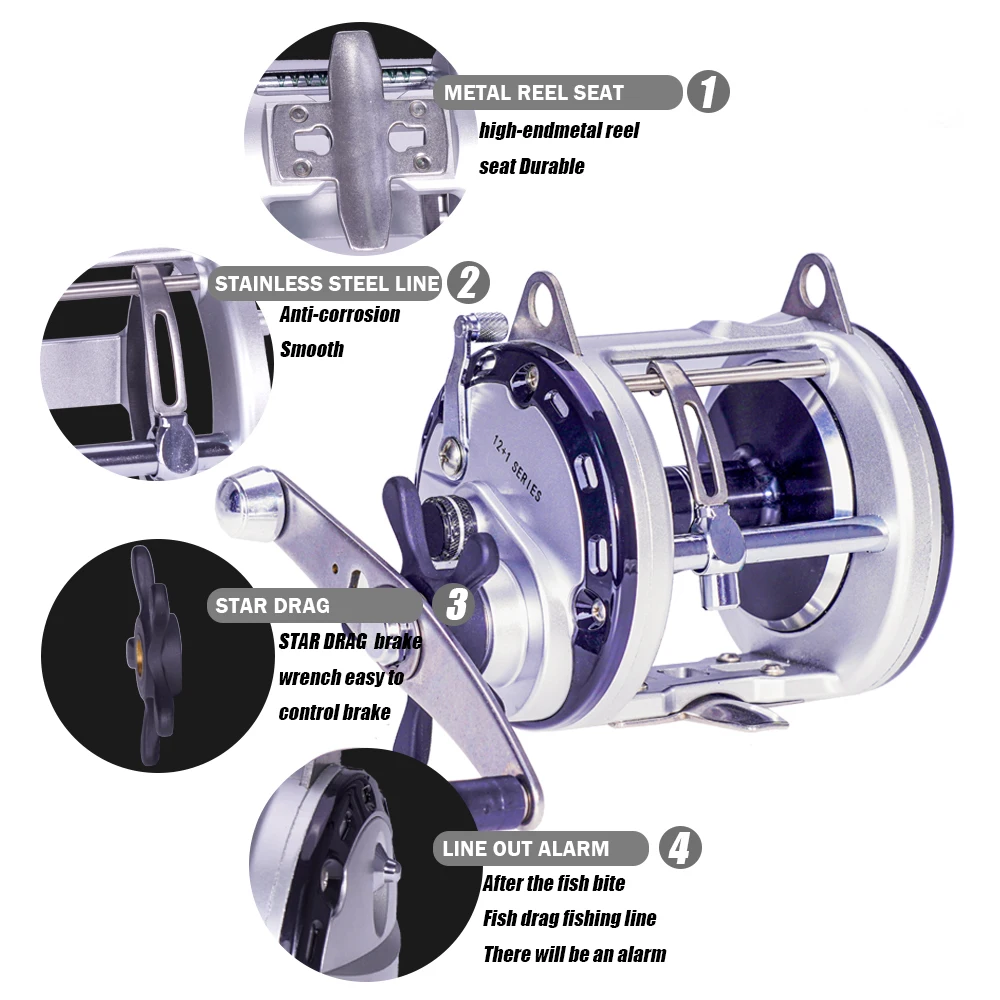 METAL REEL SEAT 1
high-endmetal reel seat Durable

STAINLESS STEEL LINE 2
Anti-corrosion Smooth

12+1 SERIES

STAR DRAG 3
STAR DRAG brake wrench easy to control brake

LINE OUT ALARM 4
After the fish bite
Fish drag fishing line
There will be an alarm