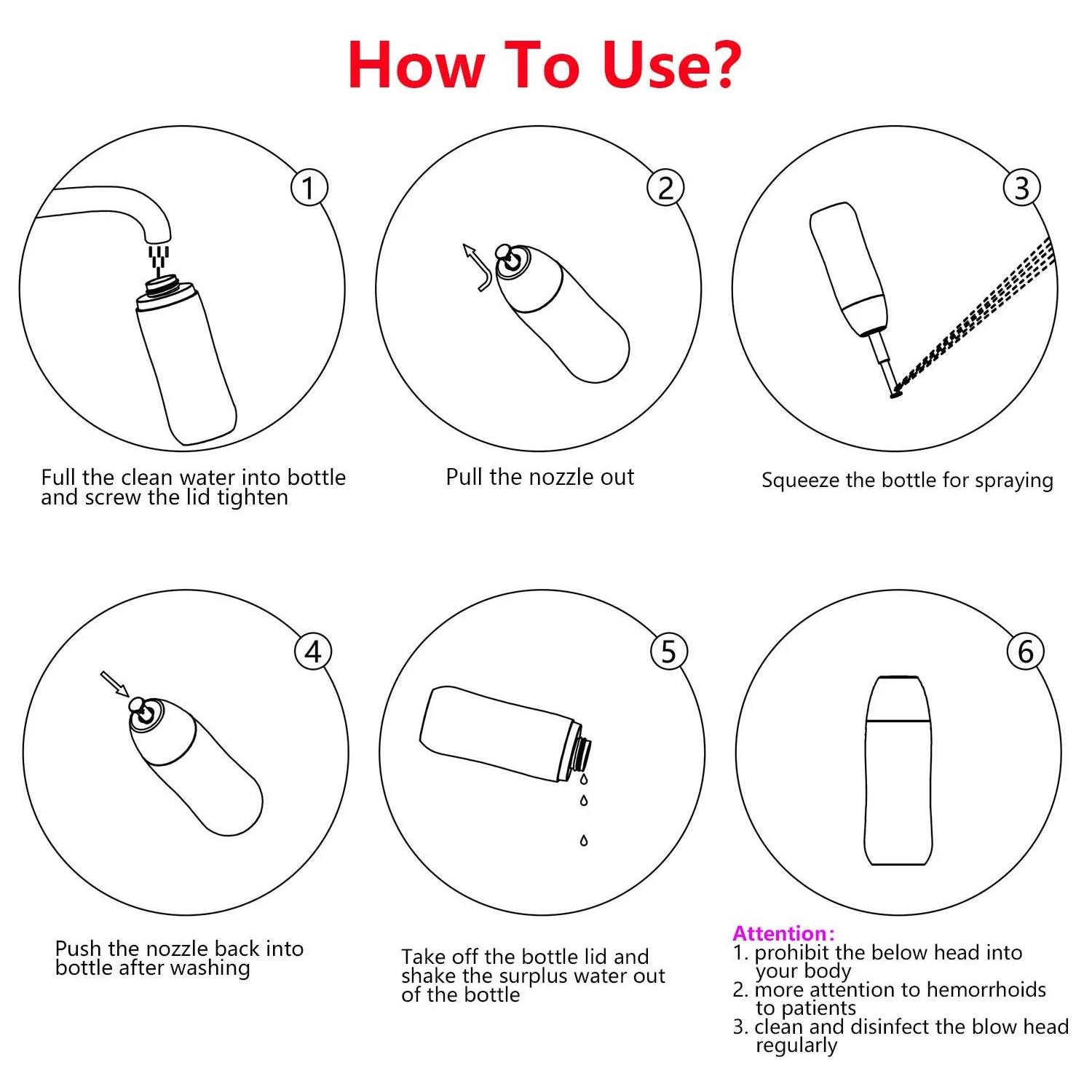 How To Use?

1

Full the clean water into bottle and screw the lid tighten

2

Pull the nozzle out

3

Squeeze the bottle for spraying

4

Push the nozzle back into bottle after washing

5

Take off the bottle lid and shake the surplus water out of the bottle

6

Attention:
1. prohibit the below head into your body
2. more attention to hemorrhoids to patients
3. clean and disinfect the blow head regularly