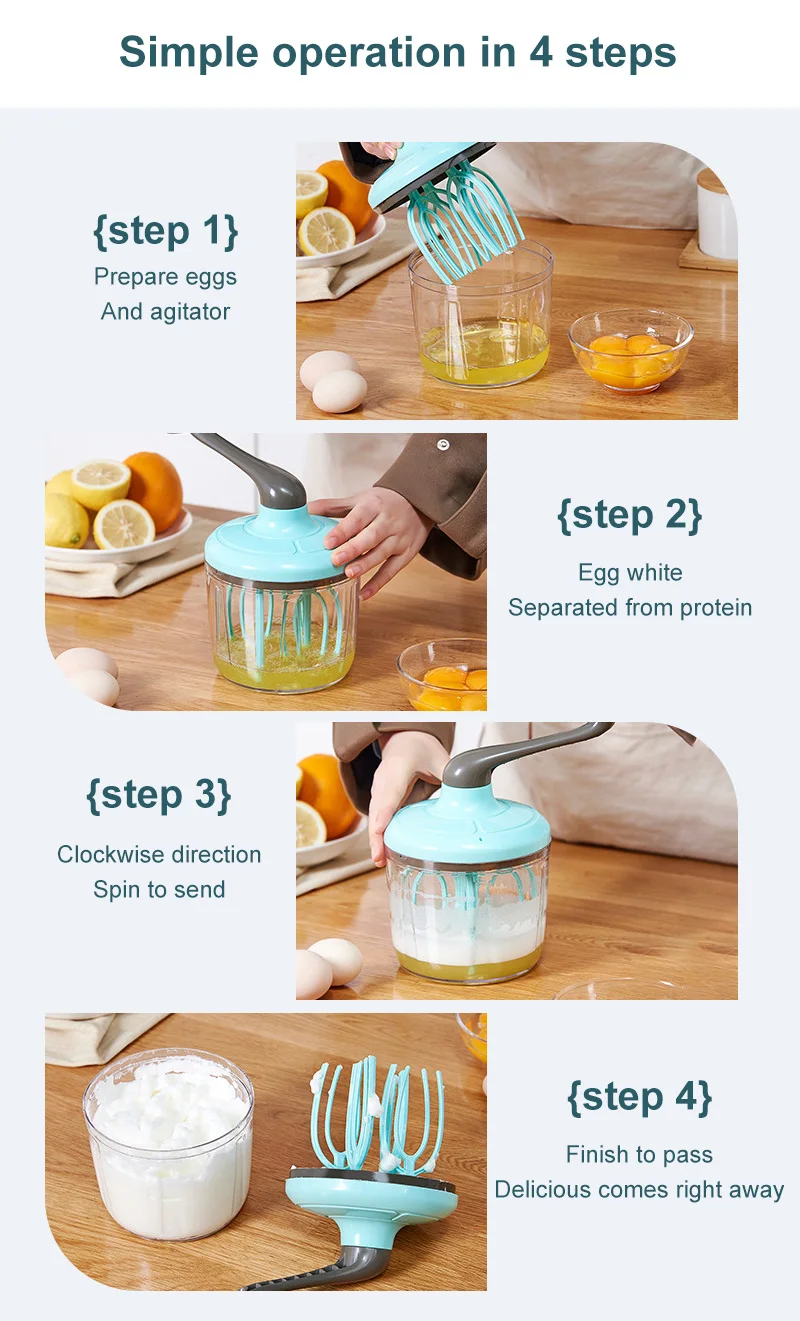 Simple operation in 4 steps

{step 1}
Prepare eggs
And agitator

{step 2}
Egg white
Separated from protein

{step 3}
Clockwise direction
Spin to send

{step 4}
Finish to pass
Delicious comes right away