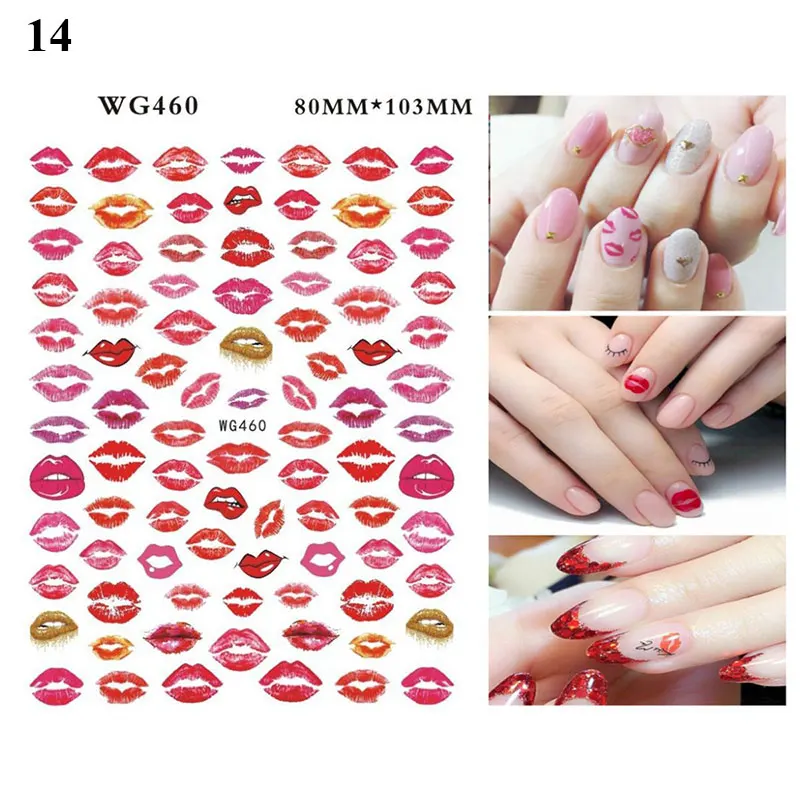 14

WG460 80MM*103MM

WG460