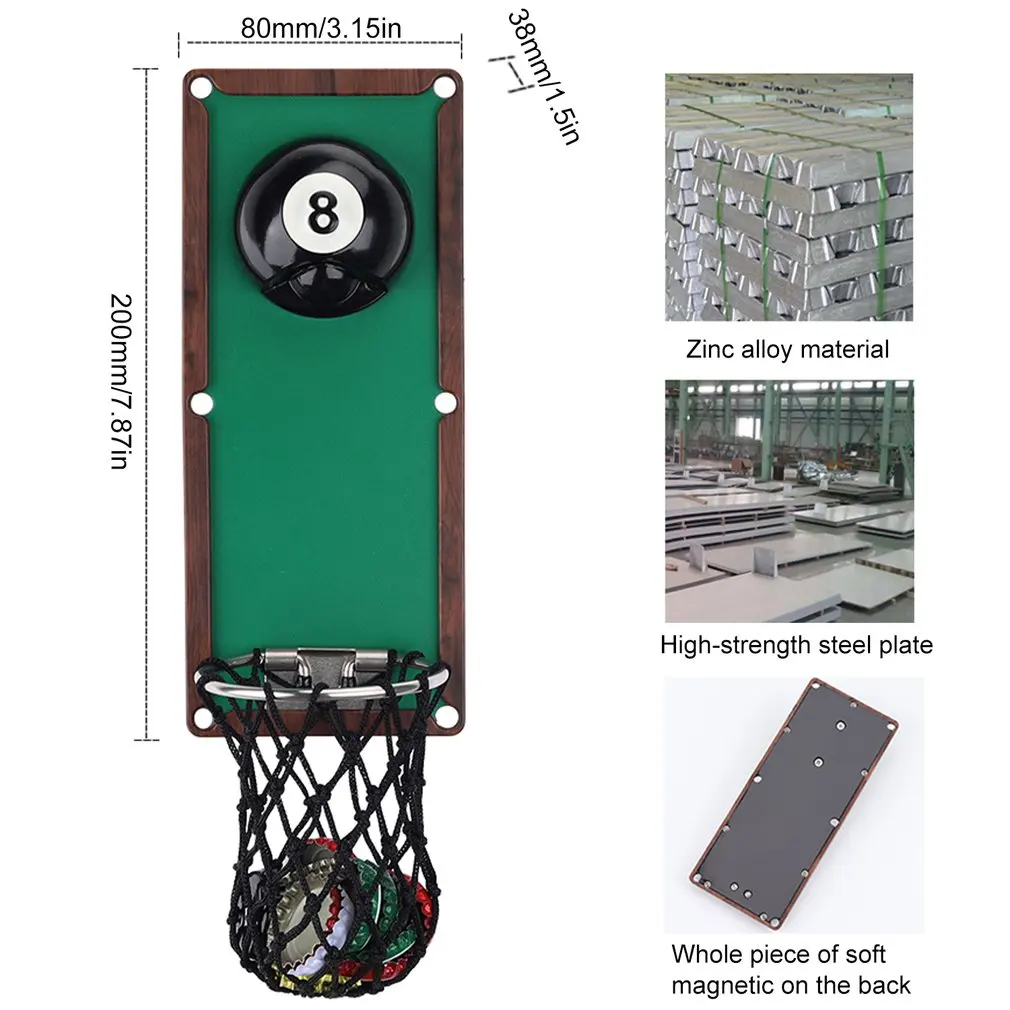 80mm/3.15in

38mm/1.5in

200mm/7.87in

8

Zinc alloy material

High-strength steel plate

Whole piece of soft magnetic on the back