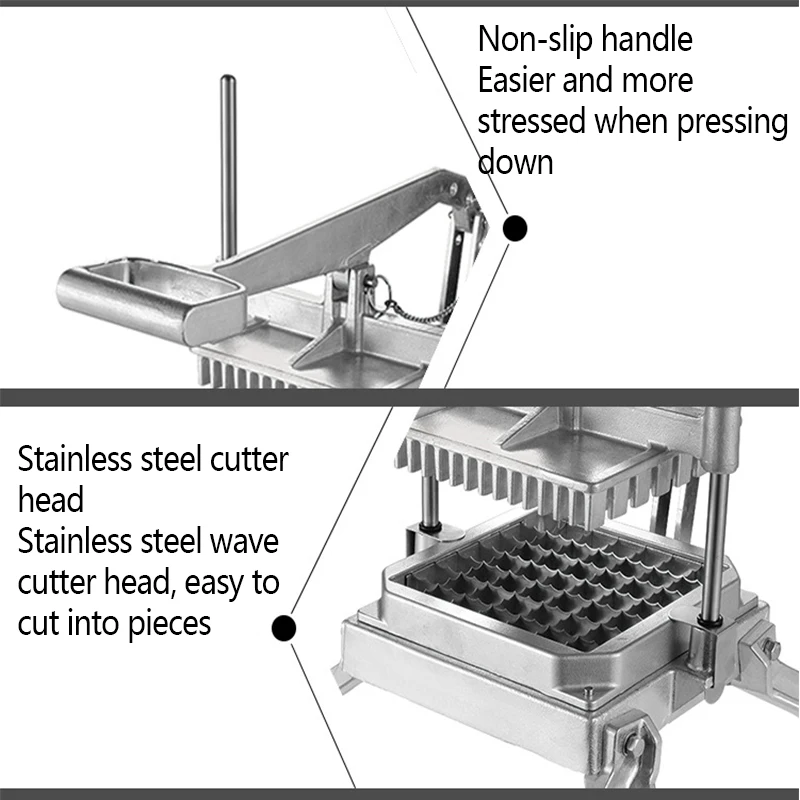 Non-slip handle
Easier and more stressed when pressing down

Stainless steel cutter head
Stainless steel wave cutter head, easy to cut into pieces