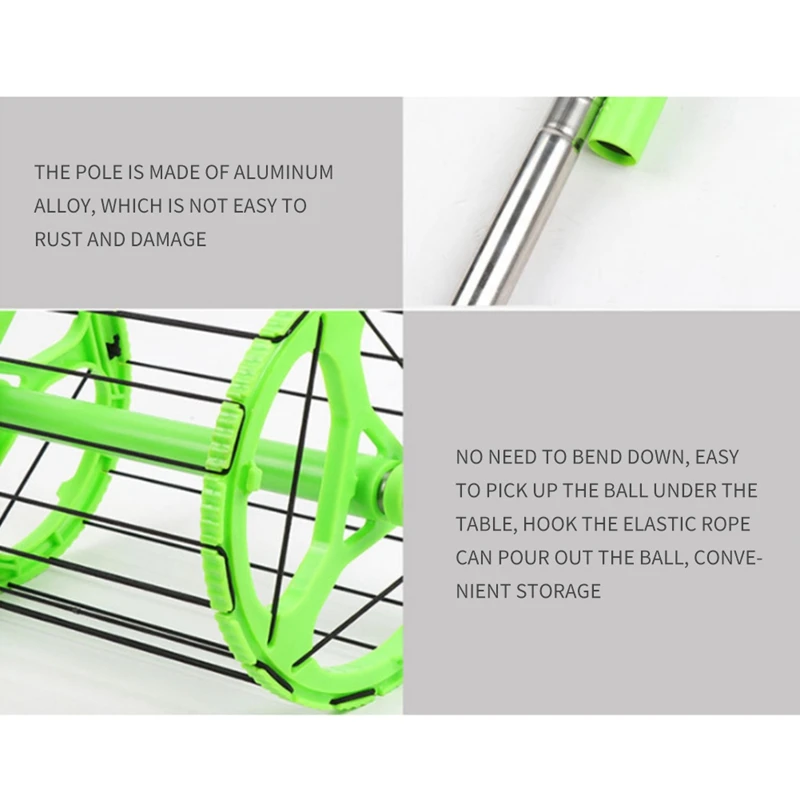 THE POLE IS MADE OF ALUMINUM ALLOY, WHICH IS NOT EASY TO RUST AND DAMAGE

NO NEED TO BEND DOWN, EASY TO PICK UP THE BALL UNDER THE TABLE, HOOK THE ELASTIC ROPE CAN POUR OUT THE BALL, CONVENIENT STORAGE