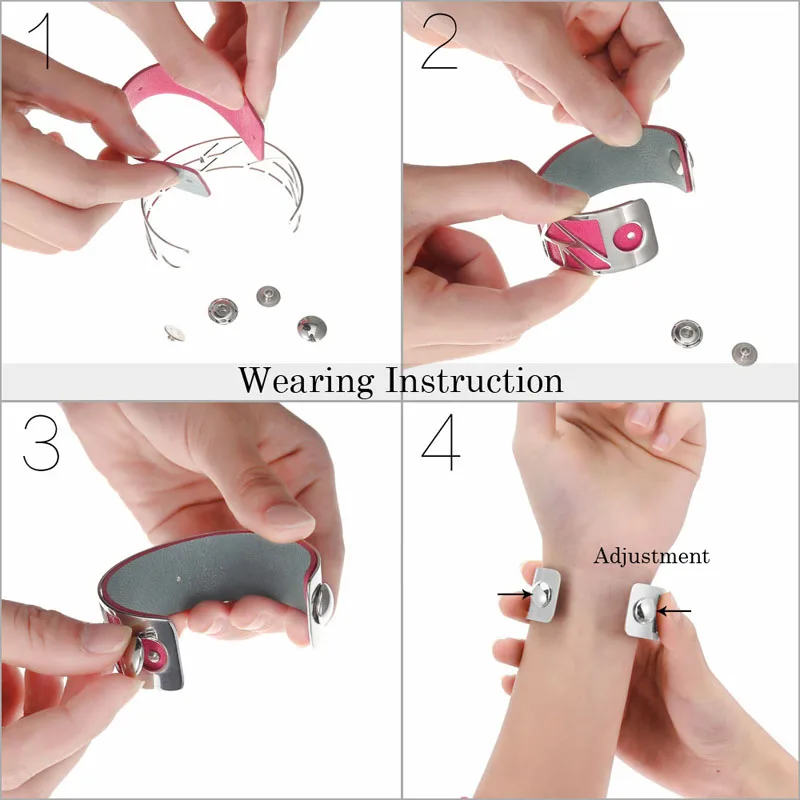 1

2

Wearing Instruction

3

4

Adjustment