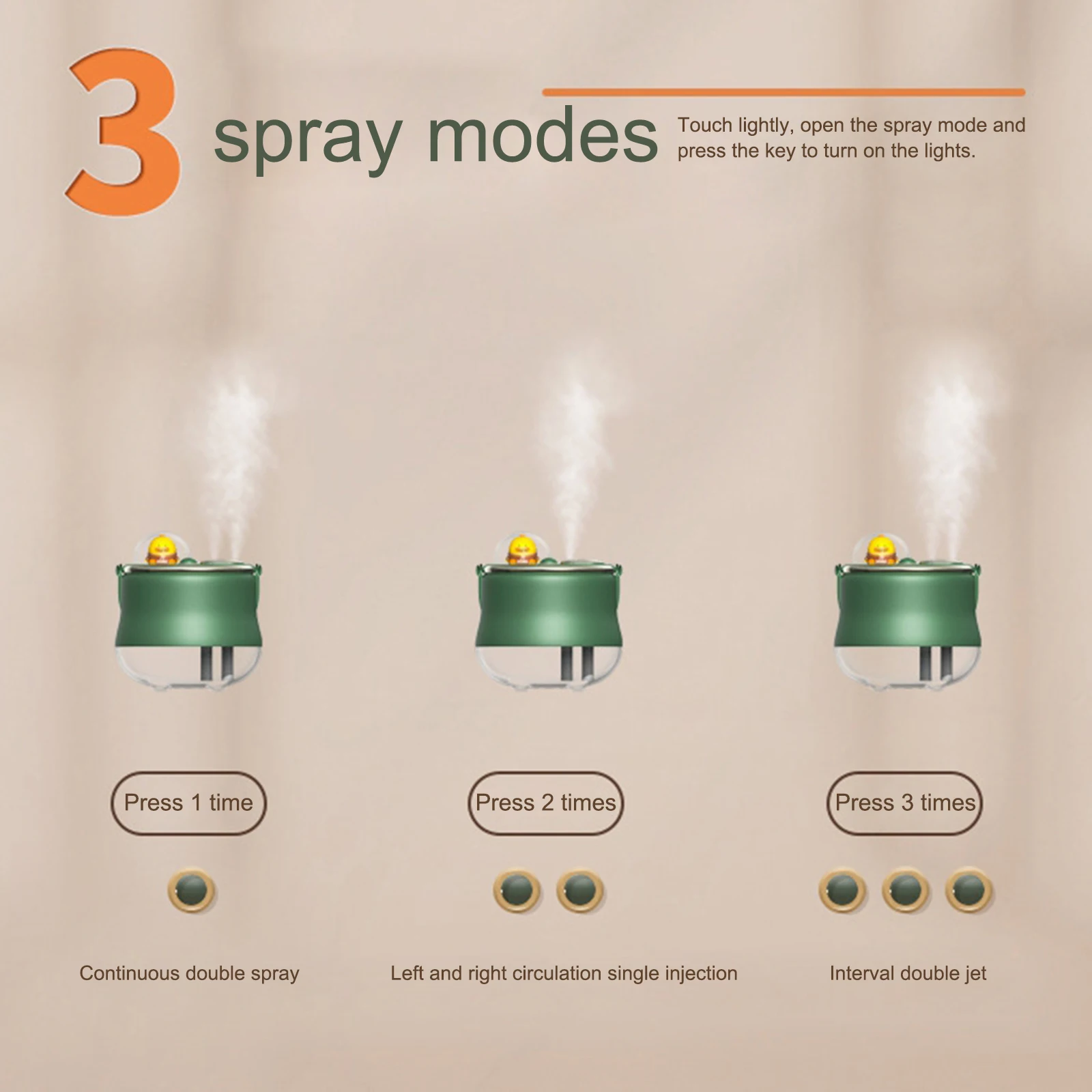 3 spray modes

Touch lightly, open the spray mode and press the key to turn on the lights.

Press 1 time

Continuous double spray

Press 2 times

Left and right circulation single injection

Press 3 times

Interval double jet