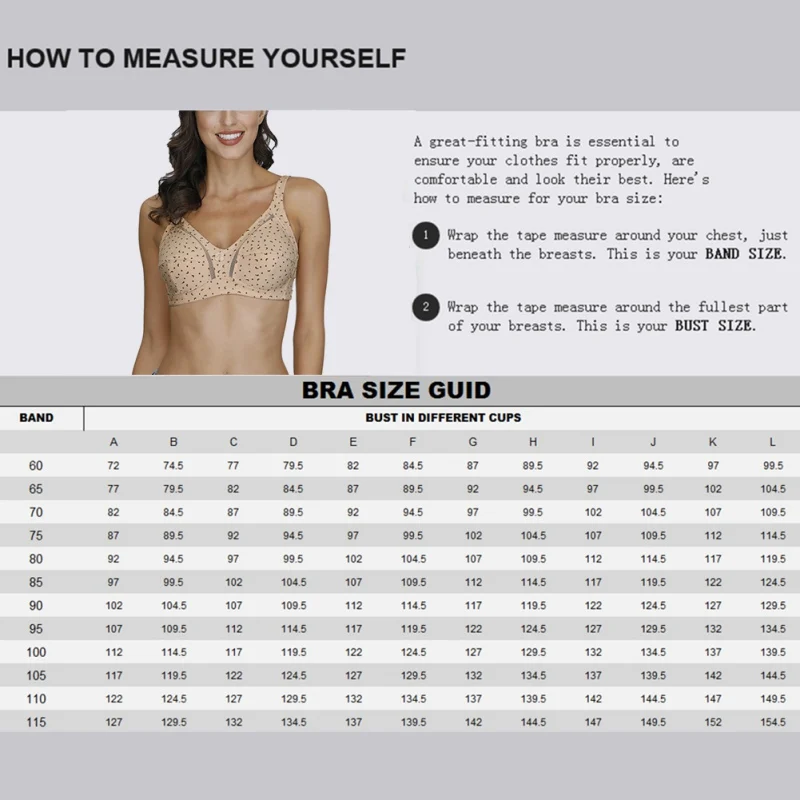 HOW TO MEASURE YOURSELF

A great-fitting bra is essential to ensure your clothes fit properly, are comfortable and look their best. Here's how to measure for your bra size:

1 Wrap the tape measure around your chest, just beneath the breasts. This is your BAND SIZE.

2 Wrap the tape measure around the fullest part of your breasts. This is your BUST SIZE.

BRA SIZE GUID

| BAND | BUST IN DIFFERENT CUPS | | | | | | | | | | | |
|---|---|---|---|---|---|---|---|---|---|---|---|---|
| | A | B | C | D | E | F | G | H | I | J | K | L |
| 60 | 72 | 74.5 | 77 | 79.5 | 82 | 84.5 | 87 | 89.5 | 92 | 94.5 | 97 | 99.5 |
| 65 | 77 | 79.5 | 82 | 84.5 | 87 | 89.5 | 92 | 94.5 | 97 | 99.5 | 102 | 104.5 |
| 70 | 82 | 84.5 | 87 | 89.5 | 92 | 94.5 | 97 | 99.5 | 102 | 104.5 | 107 | 109.5 |
| 75 | 87 | 89.5 | 92 | 94.5 | 97 | 99.5 | 102 | 104.5 | 107 | 109.5 | 112 | 114.5 |
| 80 | 92 | 94.5 | 97 | 99.5 | 102 | 104.5 | 107 | 109.5 | 112 | 114.5 | 117 | 119.5 |
| 85 | 97 | 99.5 | 102 | 104.5 | 107 | 109.5 | 112 | 114.5 | 117 | 119.5 | 122 | 124.5 |
| 90 | 102 | 104.5 | 107 | 109.5 | 112 | 114.5 | 117 | 119.5 | 122 | 124.5 | 127 | 129.5 |
| 95 | 107 | 109.5 | 112 | 114.5 | 117 | 119.5 | 122 | 124.5 | 127 | 129.5 | 132 | 134.5 |
| 100 | 112 | 114.5 | 117 | 119.5 | 122 | 124.5 | 127 | 129.5 | 132 | 134.5 | 137 | 139.5 |
| 105 | 117 | 119.5 | 122 | 124.5 | 127 | 129.5 | 132 | 134.5 | 137 | 139.5 | 142 | 144.5 |
| 110 | 122 | 124.5 | 127 | 129.5 | 132 | 134.5 | 137 | 139.5 | 142 | 144.5 | 147 | 149.5 |
| 115 | 127 | 129.5 | 132 | 134.5 | 137 | 139.5 | 142 | 144.5 | 147 | 149.5 | 152 | 154.5 |