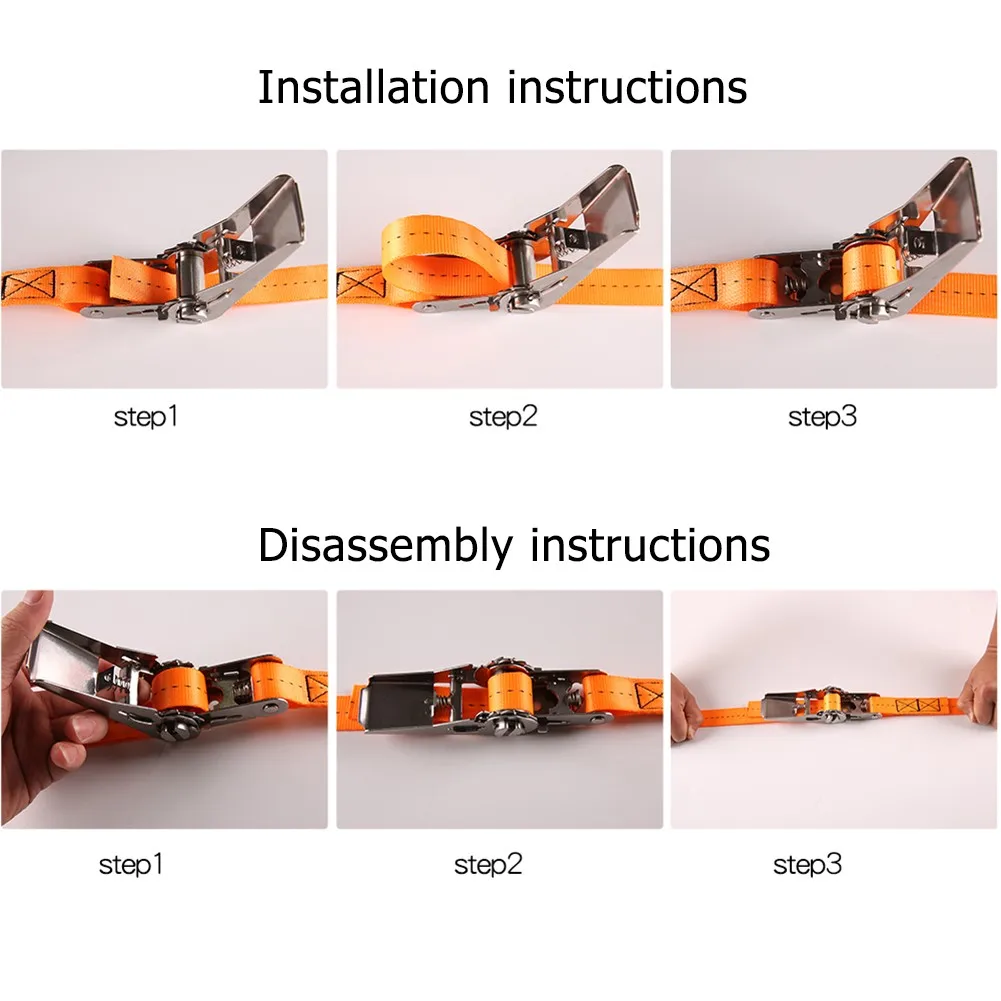 Installation instructions

step1

step2

step3

Disassembly instructions

step1

step2

step3